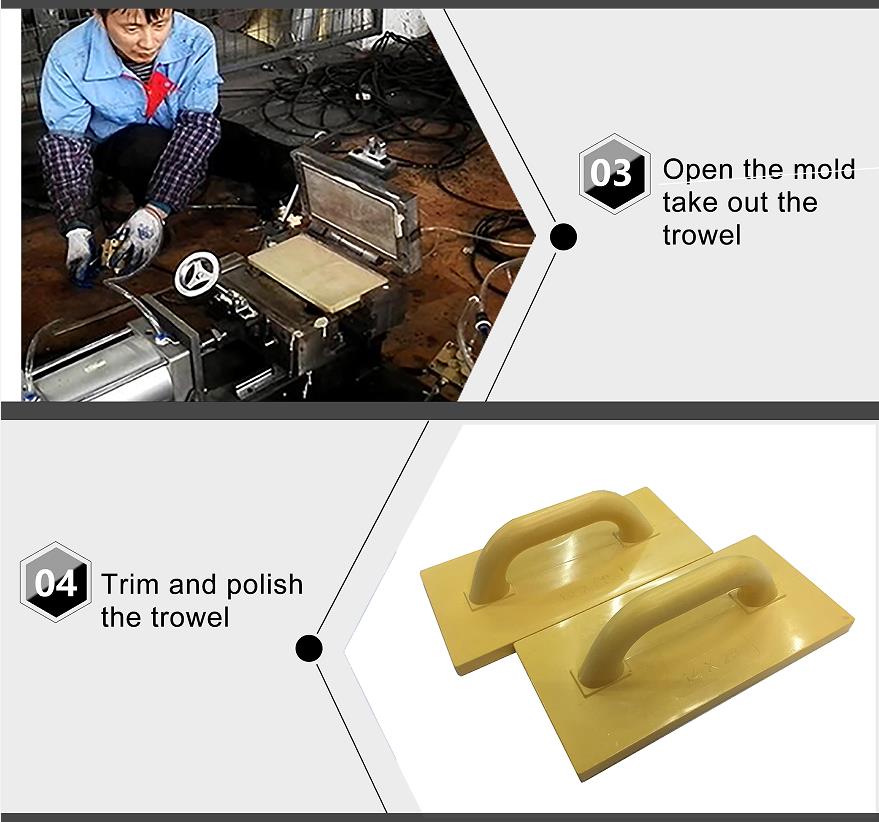 03 Open the mold take out the trowel

04 Trim and polish the trowel