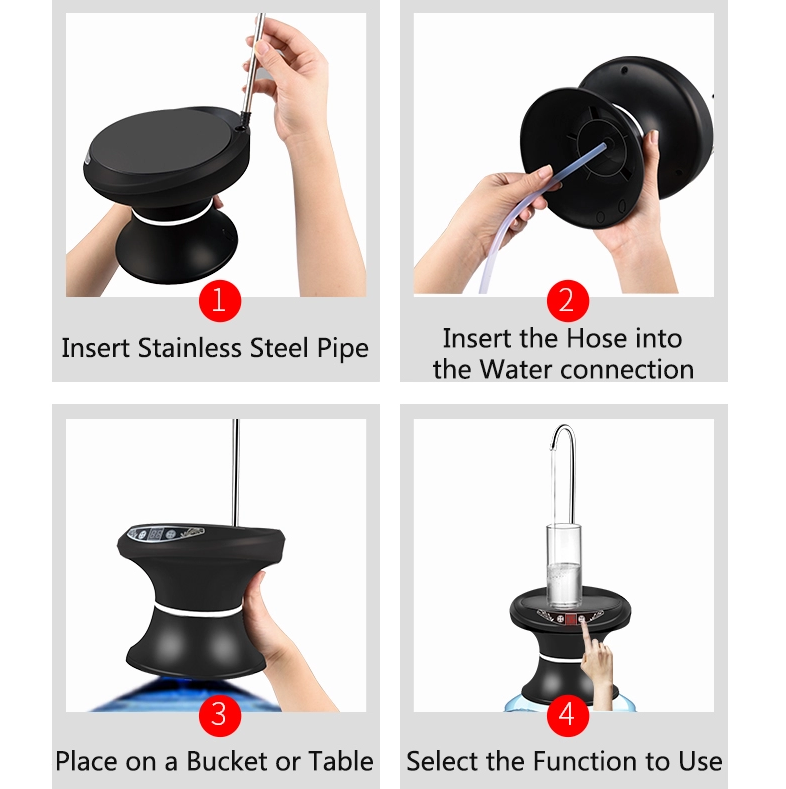 1

Insert Stainless Steel Pipe

2

Insert the Hose into the Water connection

3

Place on a Bucket or Table

4

Select the Function to Use