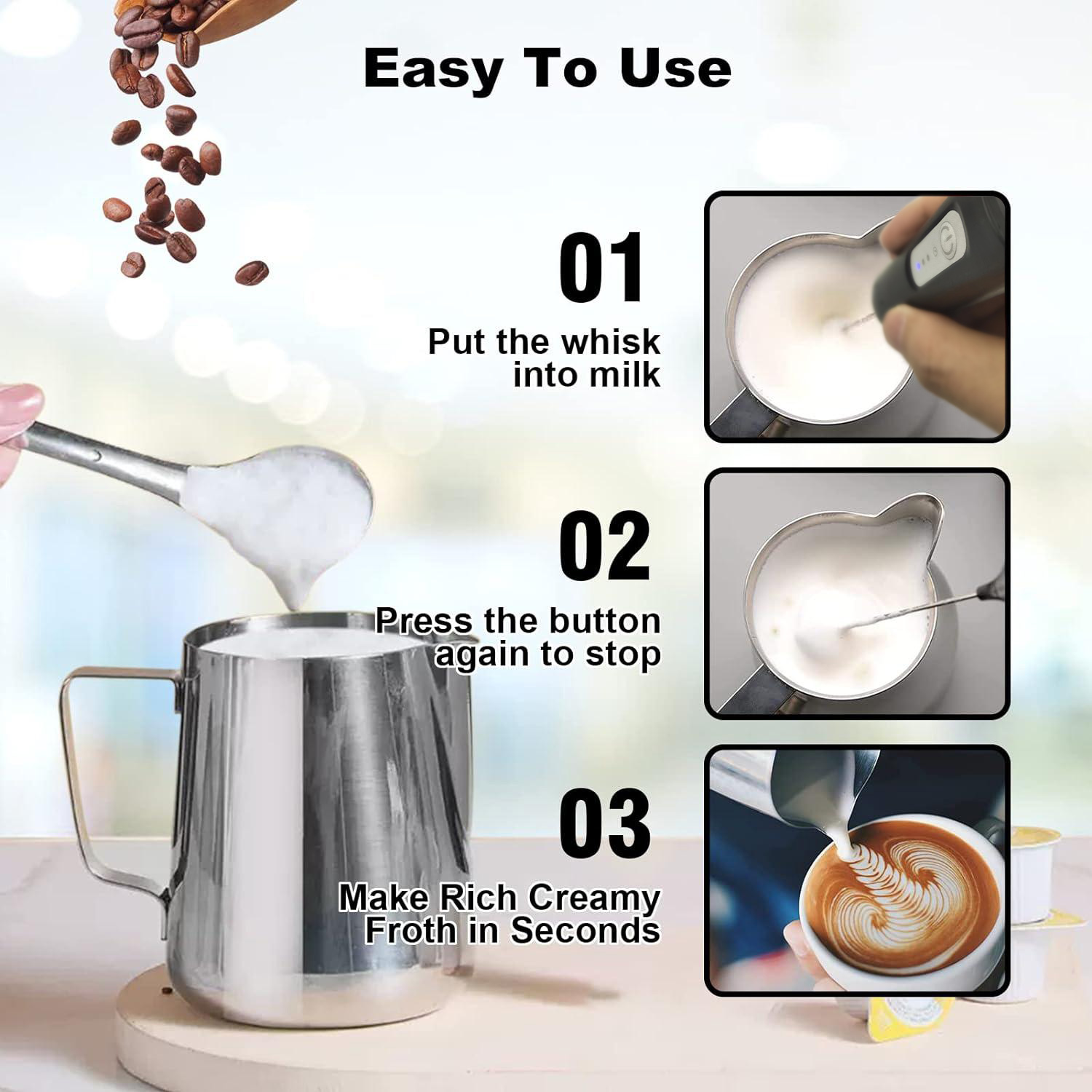 Easy To Use

01

Put the whisk into milk

02

Press the button again to stop

03

Make Rich Creamy Froth in Seconds