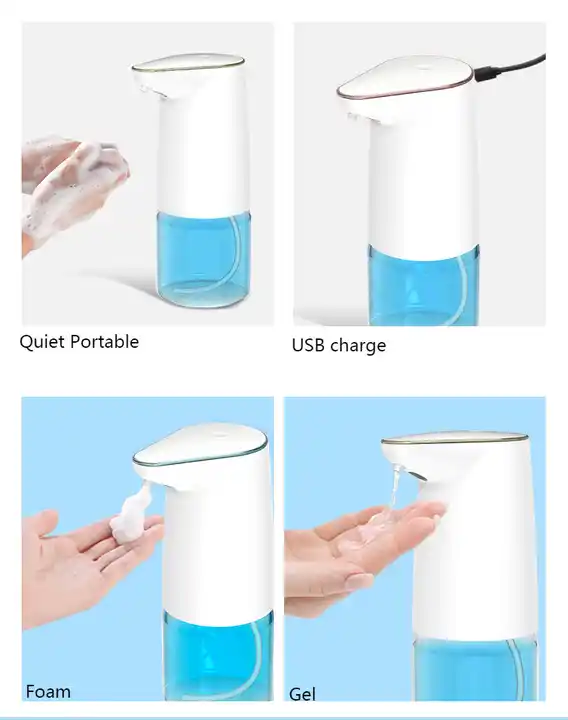 Quiet Portable

USB charge

Foam

Gel