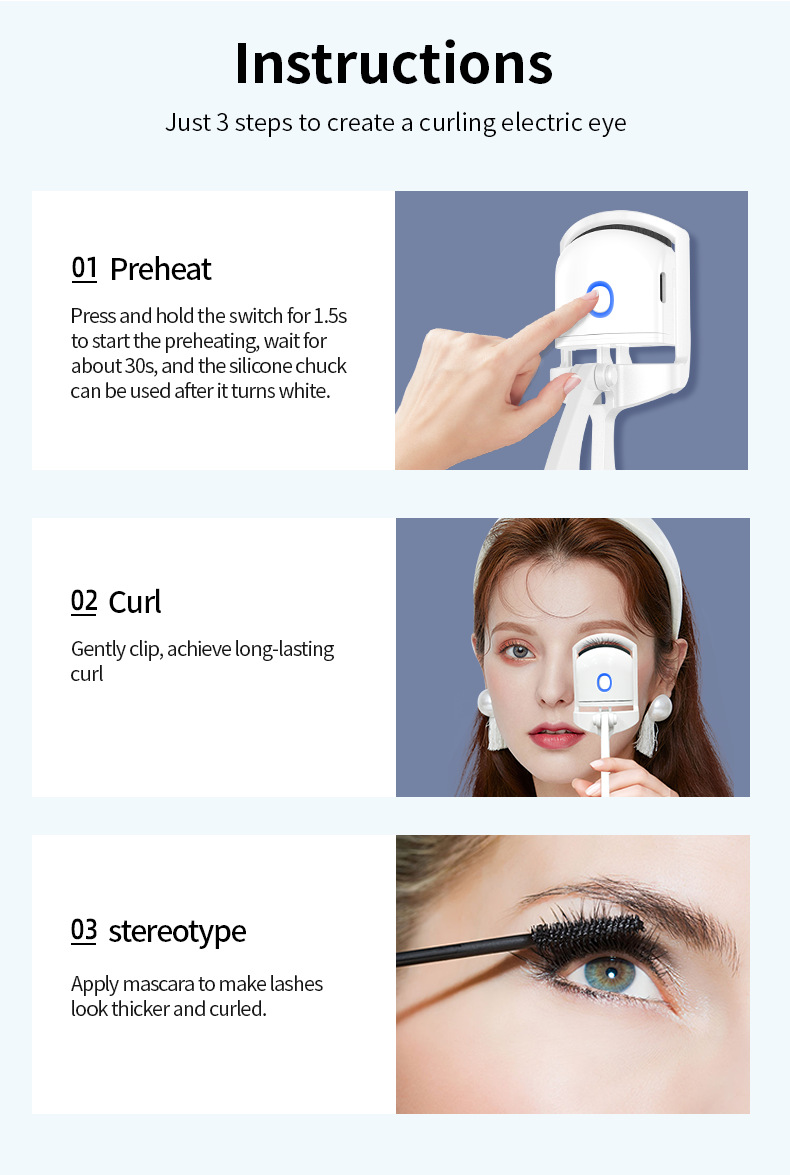 Instructions

Just 3 steps to create a curling electric eye

01 Preheat

Press and hold the switch for 1.5s to start the preheating, wait for about 30s, and the silicone chuck can be used after it turns white.

02 Curl

Gently clip, achieve long-lasting curl

03 stereotype

Apply mascara to make lashes look thicker and curled.