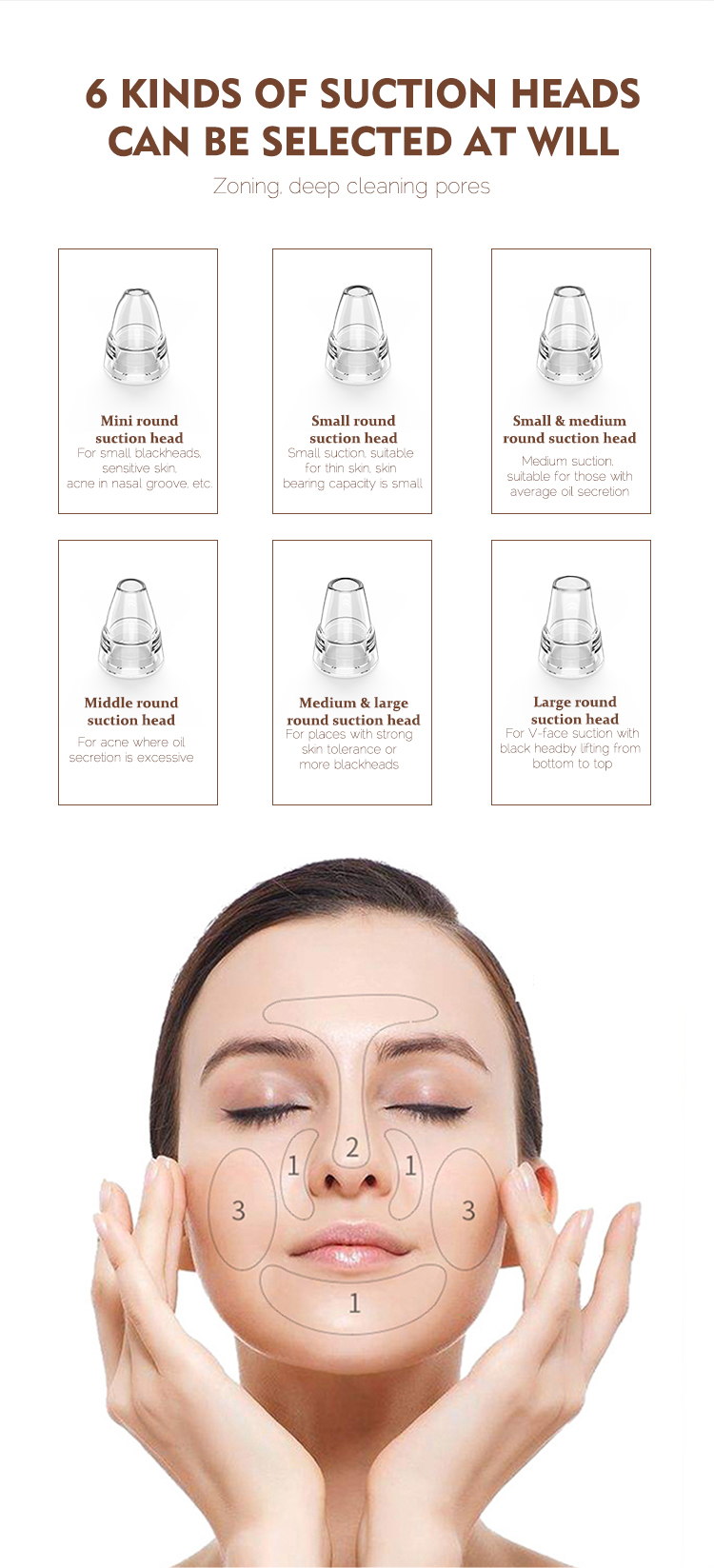 6 KINDS OF SUCTION HEADS CAN BE SELECTED AT WILL

Zoning, deep cleaning pores

Mini round suction head
For small blackheads, sensitive skin, acne in nasal groove, etc.

Small round suction head
Small suction, suitable for thin skin, skin bearing capacity is small

Small & medium round suction head
Medium suction, suitable for those with average oil secretion

Middle round suction head
For acne where oil secretion is excessive

Medium & large round suction head
For places with strong skin tolerance or more blackheads

Large round suction head
For V-face suction with black headby lifting from bottom to top

2
1
1
3
3
1