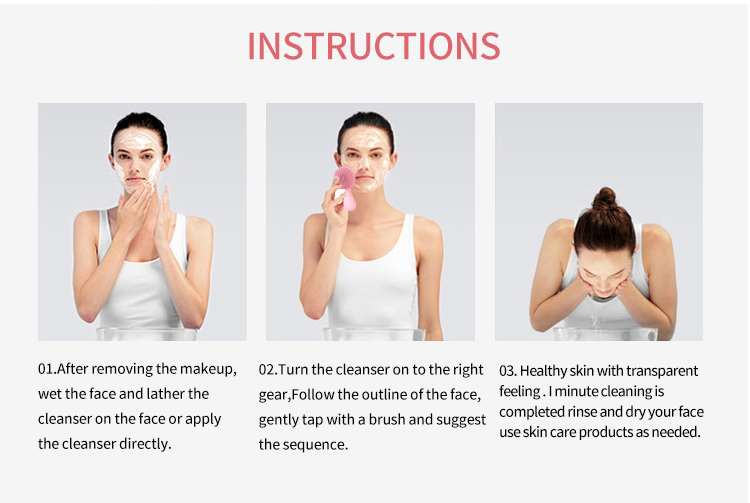 INSTRUCTIONS

01.After removing the makeup, wet the face and lather the cleanser on the face or apply the cleanser directly.

02.Turn the cleanser on to the right gear,Follow the outline of the face, gently tap with a brush and suggest the sequence.

03. Healthy skin with transparent feeling . I minute cleaning is completed rinse and dry your face use skin care products as needed.