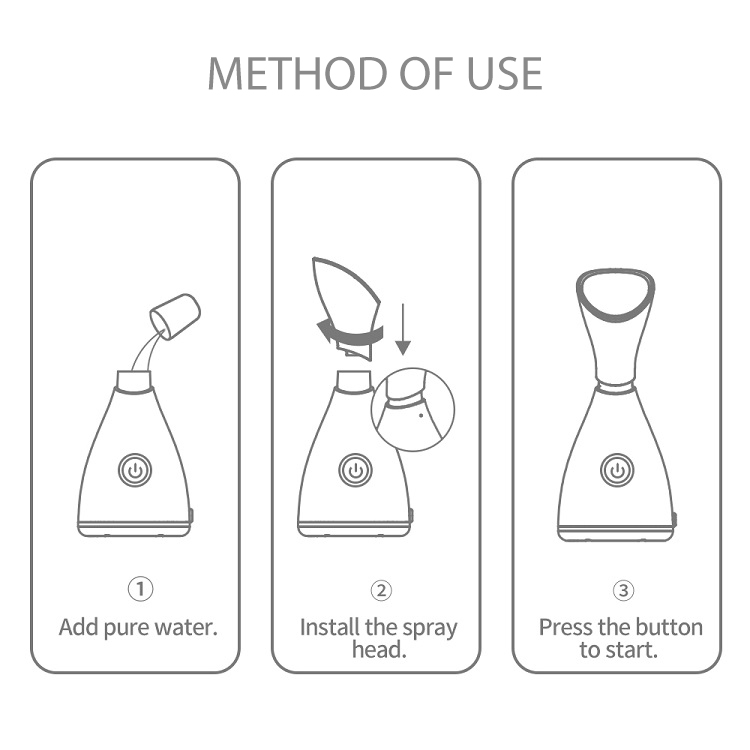 METHOD OF USE

①
Add pure water.

②
Install the spray head.

③
Press the button to start.