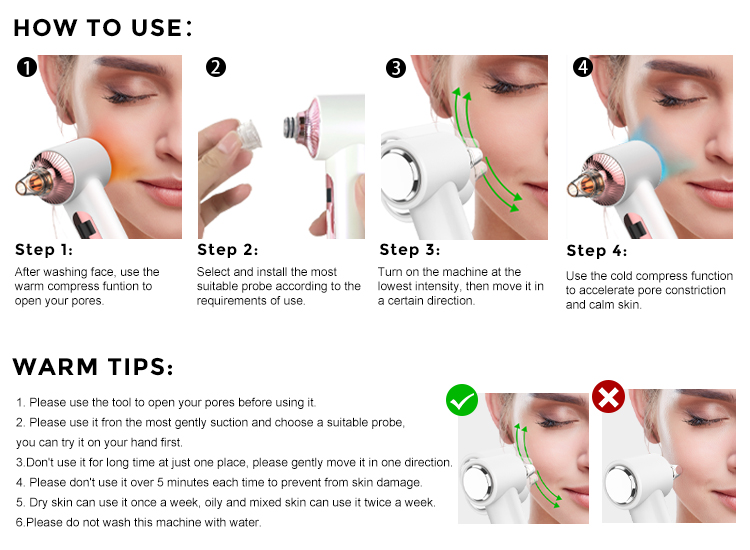 HOW TO USE:

1

Step 1:
After washing face, use the warm compress funtion to open your pores.

2

Step 2:
Select and install the most suitable probe according to the requirements of use.

3

Step 3:
Turn on the machine at the lowest intensity, then move it in a certain direction.

4

Step 4:
Use the cold compress function to accelerate pore constriction and calm skin.

WARM TIPS:

1. Please use the tool to open your pores before using it.
2. Please use it fron the most gently suction and choose a suitable probe, you can try it on your hand first.
3.Don't use it for long time at just one place, please gently move it in one direction.
4. Please don't use it over 5 minutes each time to prevent from skin damage.
5. Dry skin can use it once a week, oily and mixed skin can use it twice a week.
6.Please do not wash this machine with water.