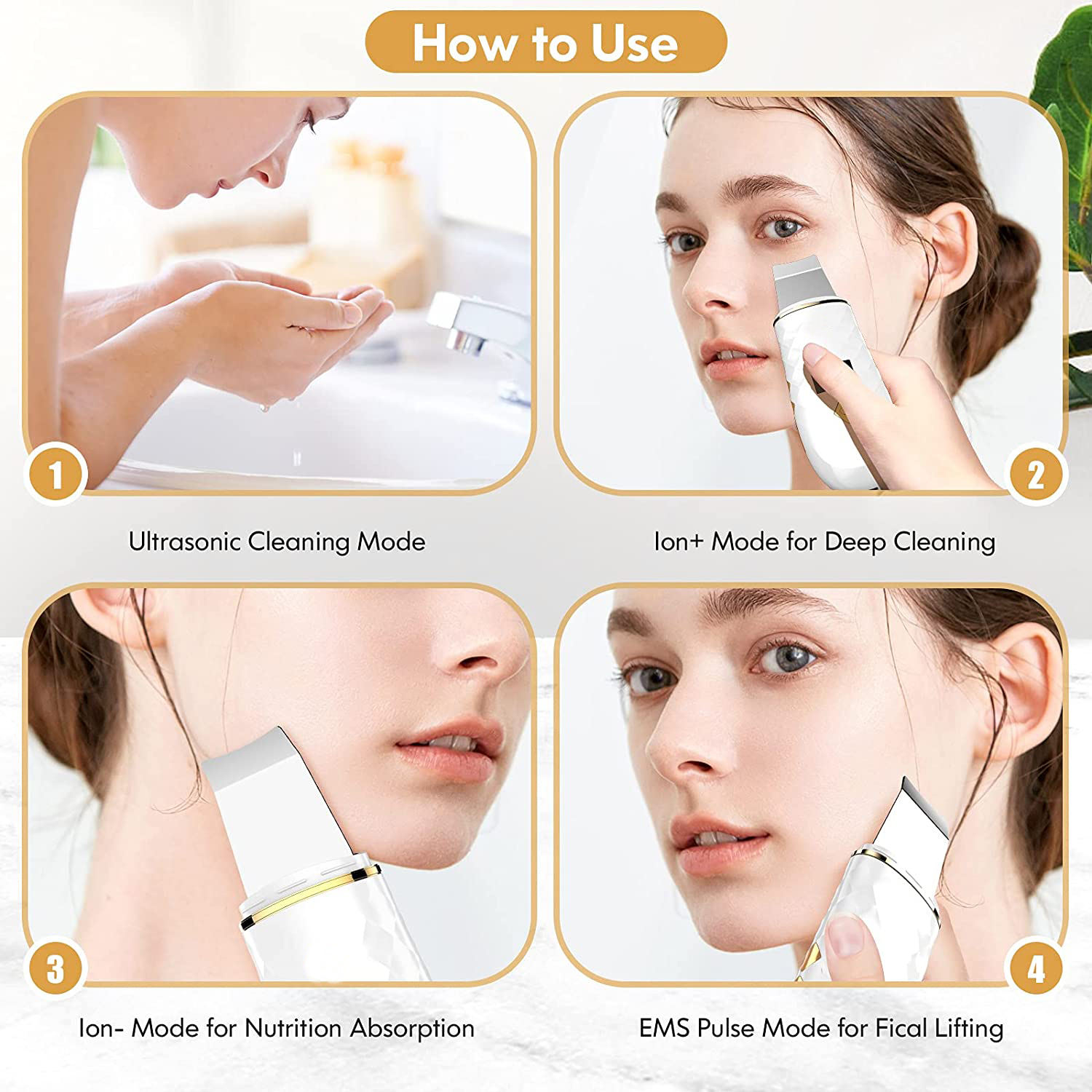 How to Use

1

Ultrasonic Cleaning Mode

2

Ion+ Mode for Deep Cleaning

3

Ion- Mode for Nutrition Absorption

4

EMS Pulse Mode for Fical Lifting