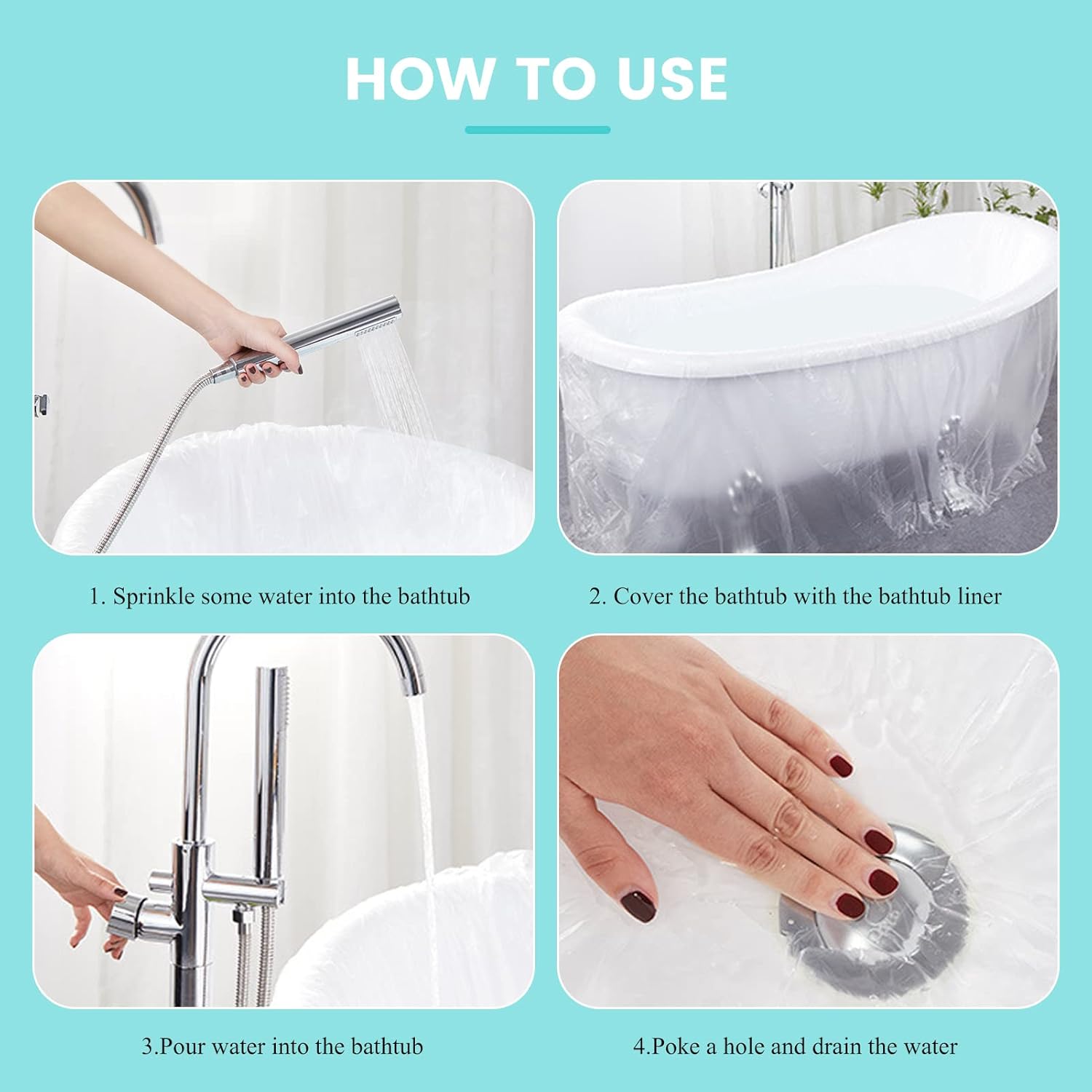 HOW TO USE

1. Sprinkle some water into the bathtub

2. Cover the bathtub with the bathtub liner

3.Pour water into the bathtub

4.Poke a hole and drain the water