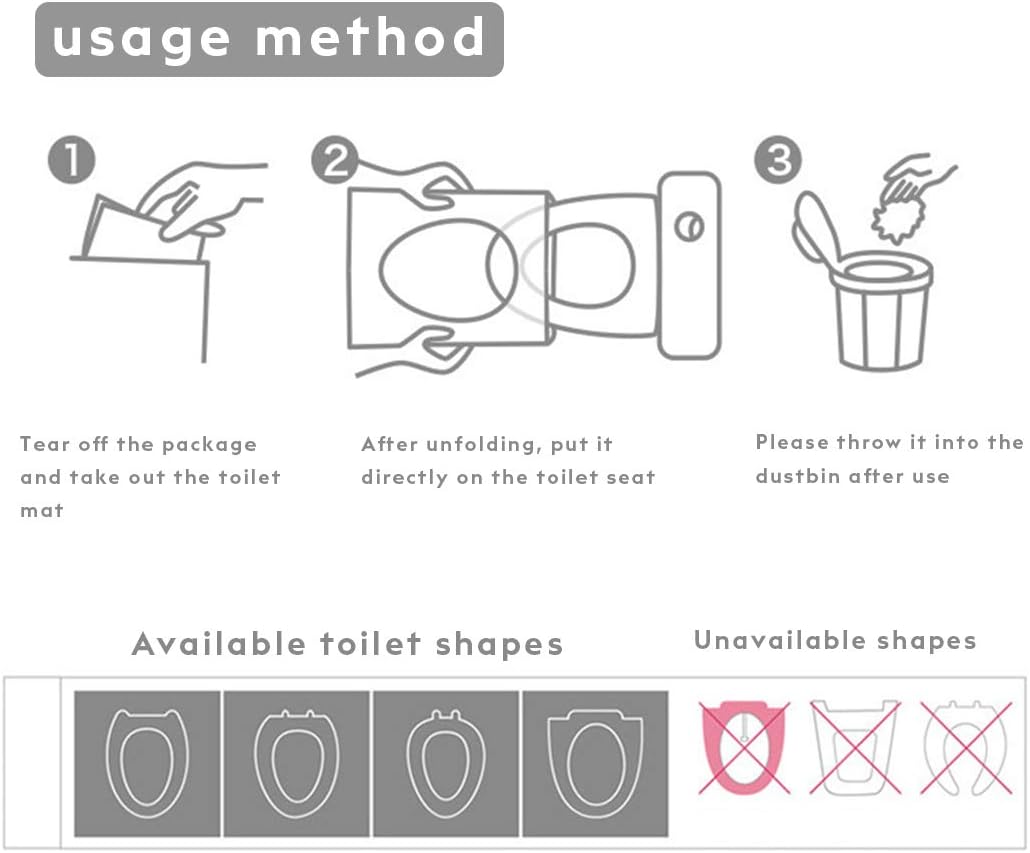 usage method

1

2

3

Tear off the package and take out the toilet mat

After unfolding, put it directly on the toilet seat

Please throw it into the dustbin after use

Available toilet shapes

Unavailable shapes