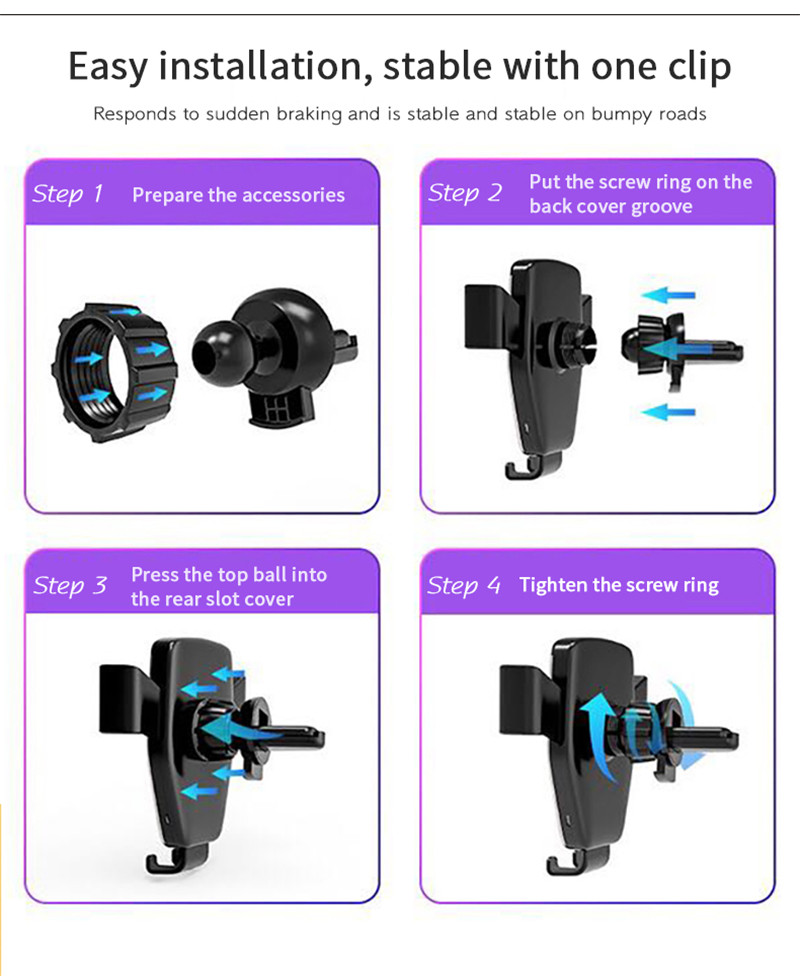 Easy installation, stable with one clip

Responds to sudden braking and is stable and stable on bumpy roads

Step 1 Prepare the accessories

Step 2 Put the screw ring on the back cover groove

Step 3 Press the top ball into the rear slot cover

Step 4 Tighten the screw ring