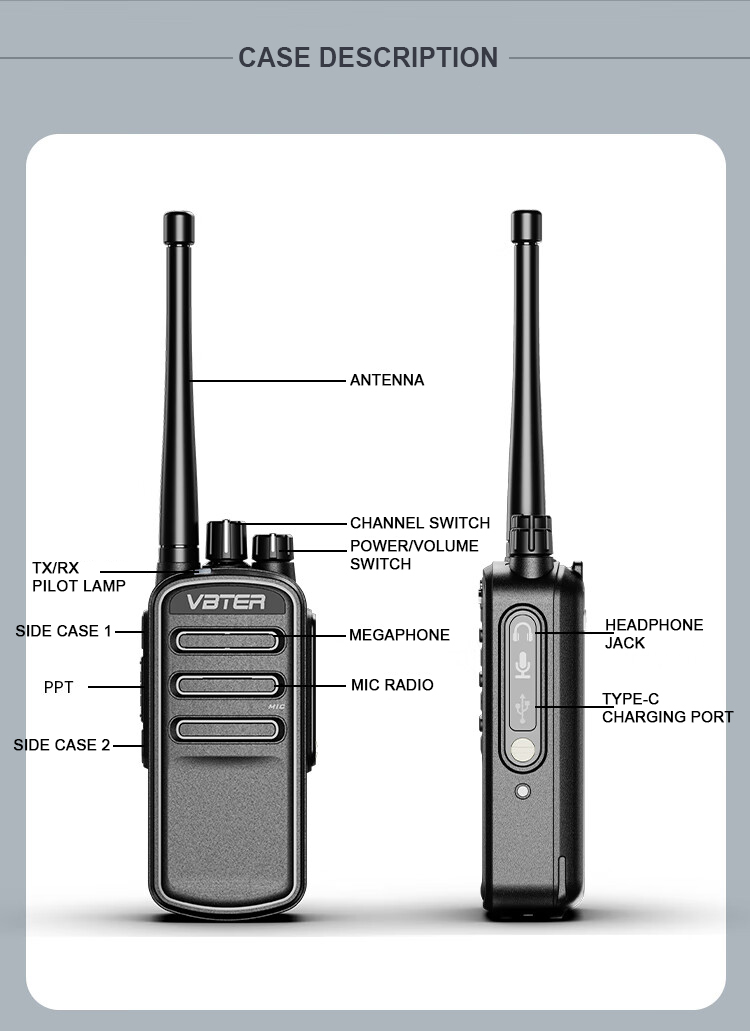 CASE DESCRIPTION

ANTENNA

CHANNEL SWITCH

POWER/VOLUME SWITCH

TX/RX PILOT LAMP

VBTER

SIDE CASE 1

MEGAPHONE

PPT

MIC RADIO

MIC

SIDE CASE 2

HEADPHONE JACK

TYPE-C CHARGING PORT