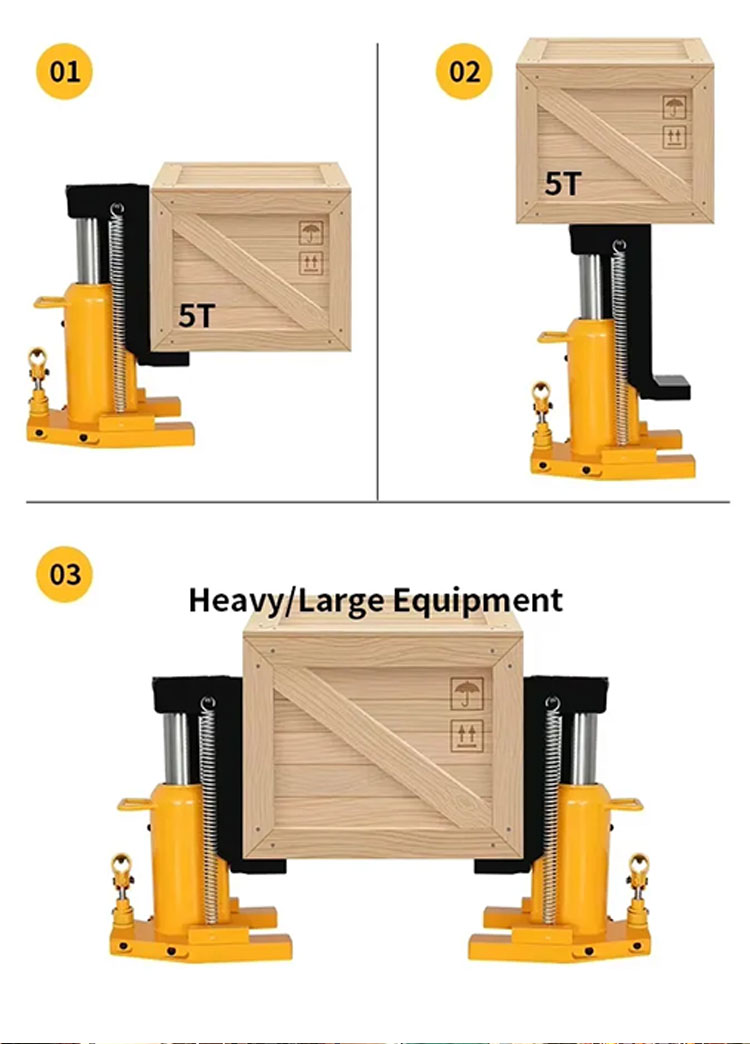 01

5T

02

5T

03

Heavy/Large Equipment