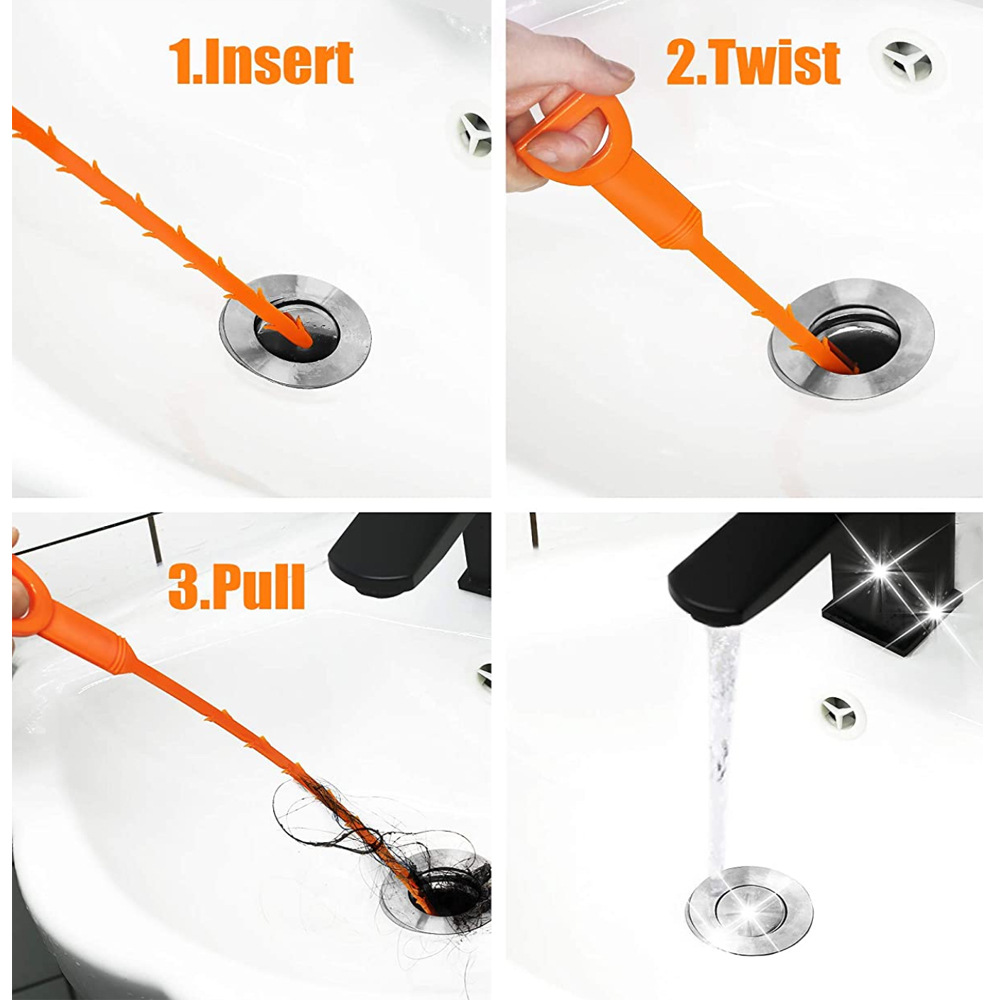 1.Insert

2.Twist

3.Pull