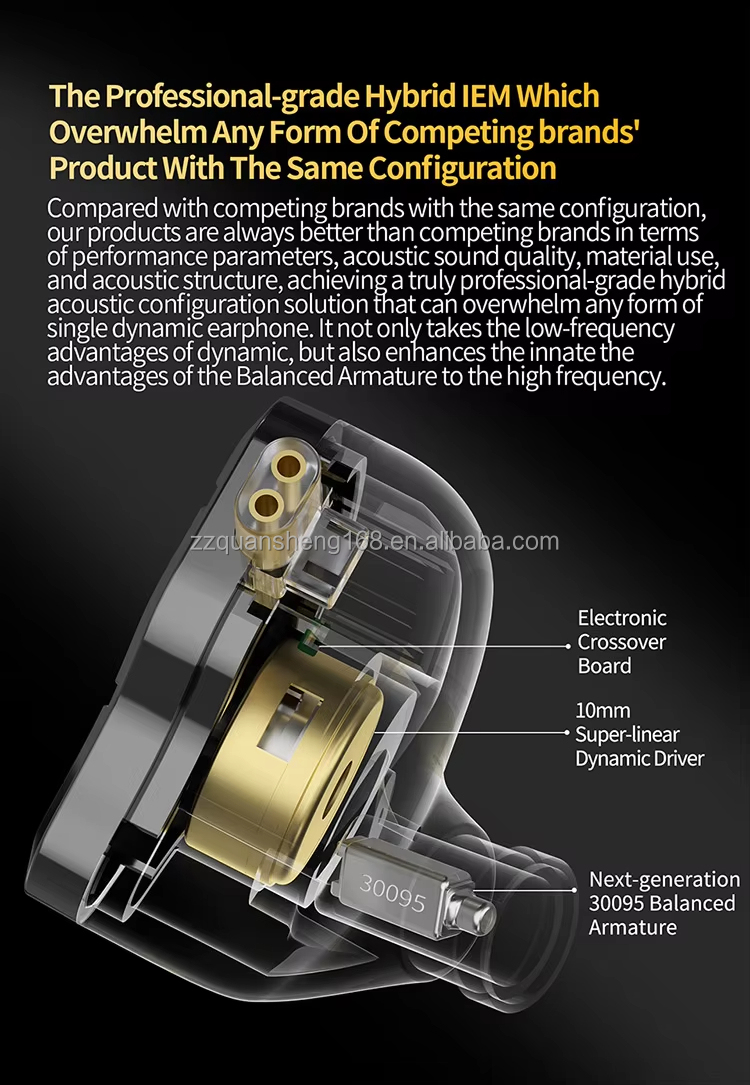 The Professional-grade Hybrid IEM Which Overwhelm Any Form Of Competing brands' Product With The Same Configuration

Compared with competing brands with the same configuration, our products are always better than competing brands in terms of performance parameters, acoustic sound quality, material use, and acoustic structure, achieving a truly professional-grade hybrid acoustic configuration solution that can overwhelm any form of single dynamic earphone. It not only takes the low-frequency advantages of dynamic, but also enhances the innate the advantages of the Balanced Armature to the high frequency.

zzquansheng168.en.alibaba.com

Electronic Crossover Board

10mm Super-linear Dynamic Driver

30095

Next-generation 30095 Balanced Armature