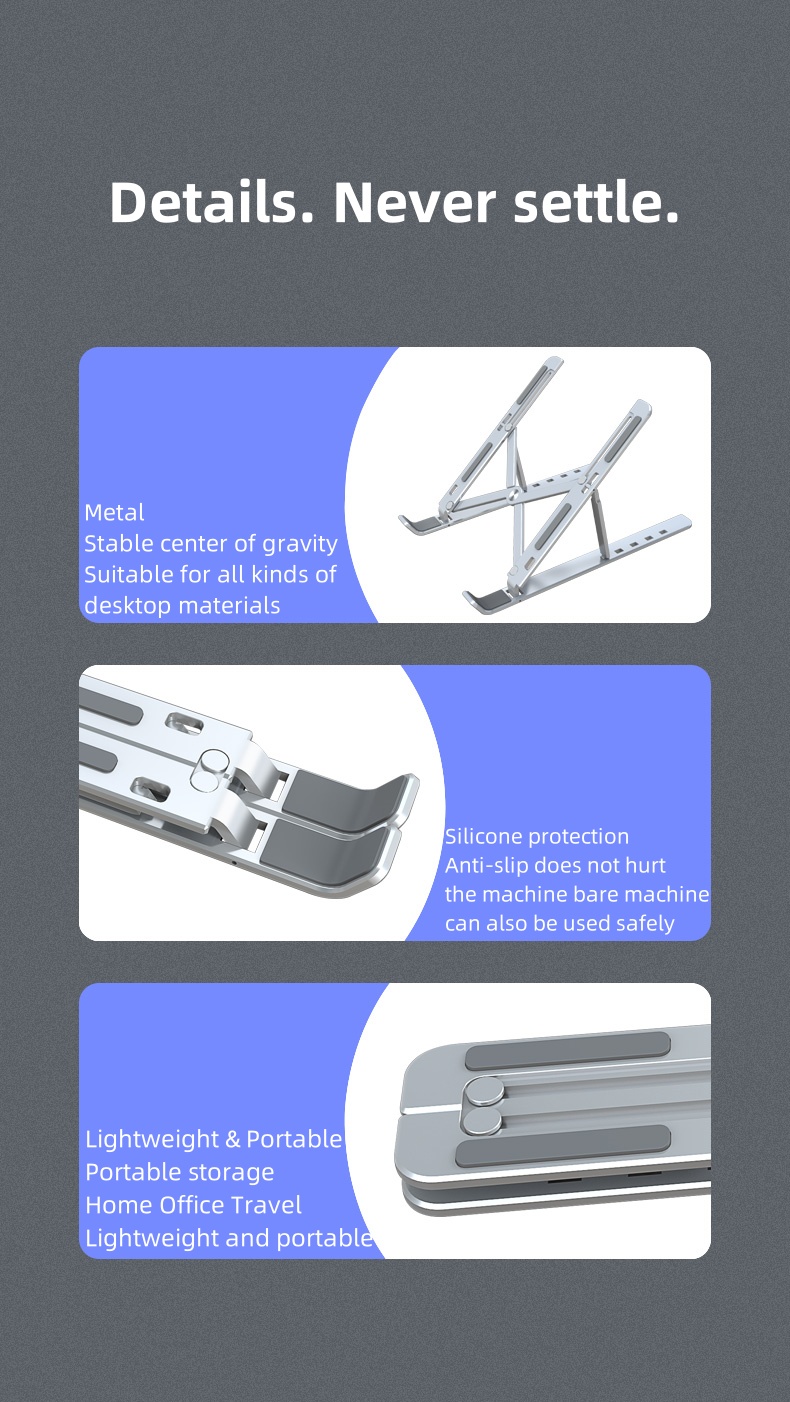 Details. Never settle.

Metal
Stable center of gravity
Suitable for all kinds of desktop materials

Silicone protection
Anti-slip does not hurt the machine bare machine can also be used safely

Lightweight & Portable
Portable storage
Home Office Travel
Lightweight and portable