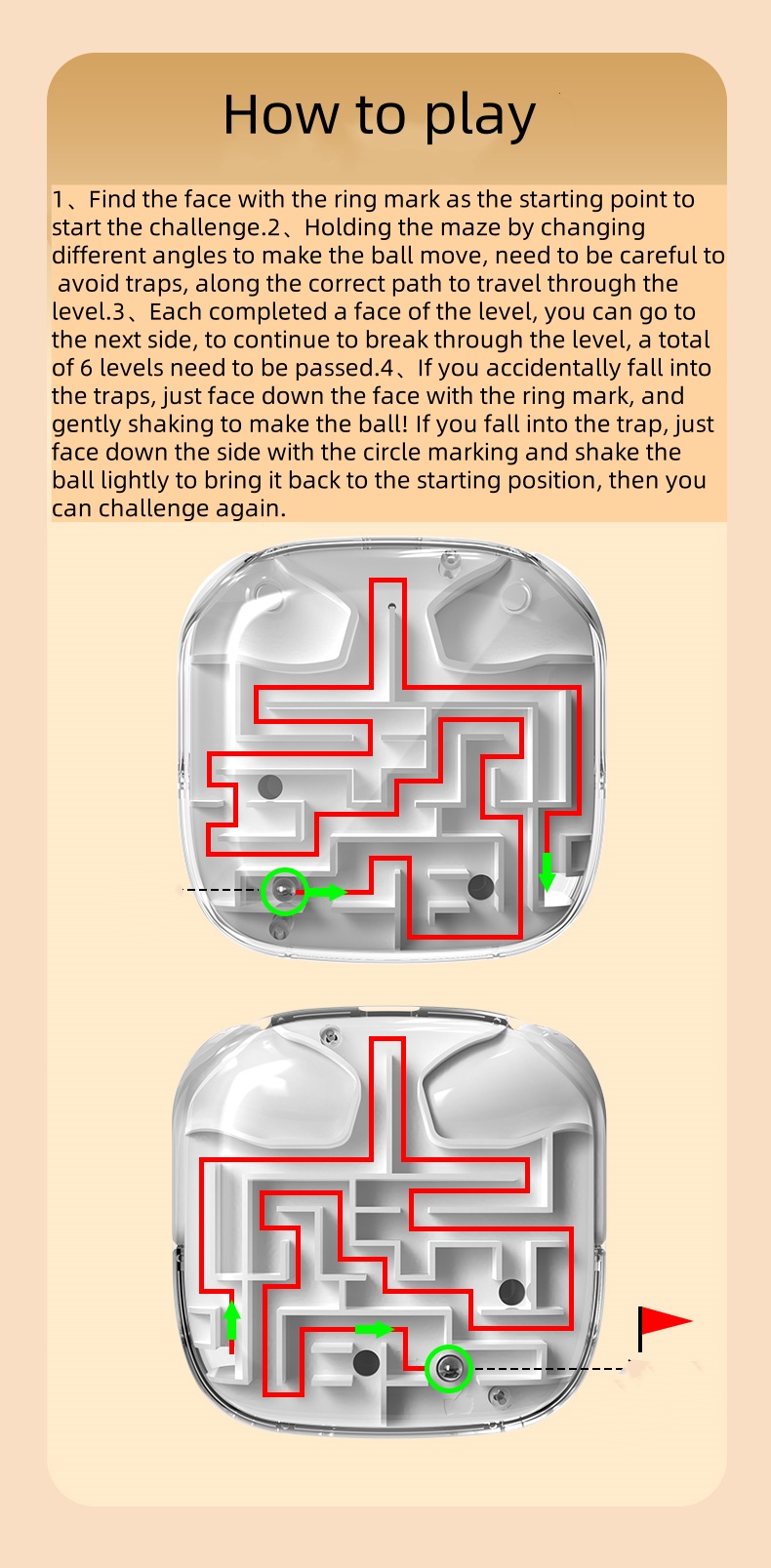 How to play

1、Find the face with the ring mark as the starting point to start the challenge.2、Holding the maze by changing different angles to make the ball move, need to be careful to avoid traps, along the correct path to travel through the level.3、Each completed a face of the level, you can go to the next side, to continue to break through the level, a total of 6 levels need to be passed.4、If you accidentally fall into the traps, just face down the face with the ring mark, and gently shaking to make the ball! If you fall into the trap, just face down the side with the circle marking and shake the ball lightly to bring it back to the starting position, then you can challenge again.