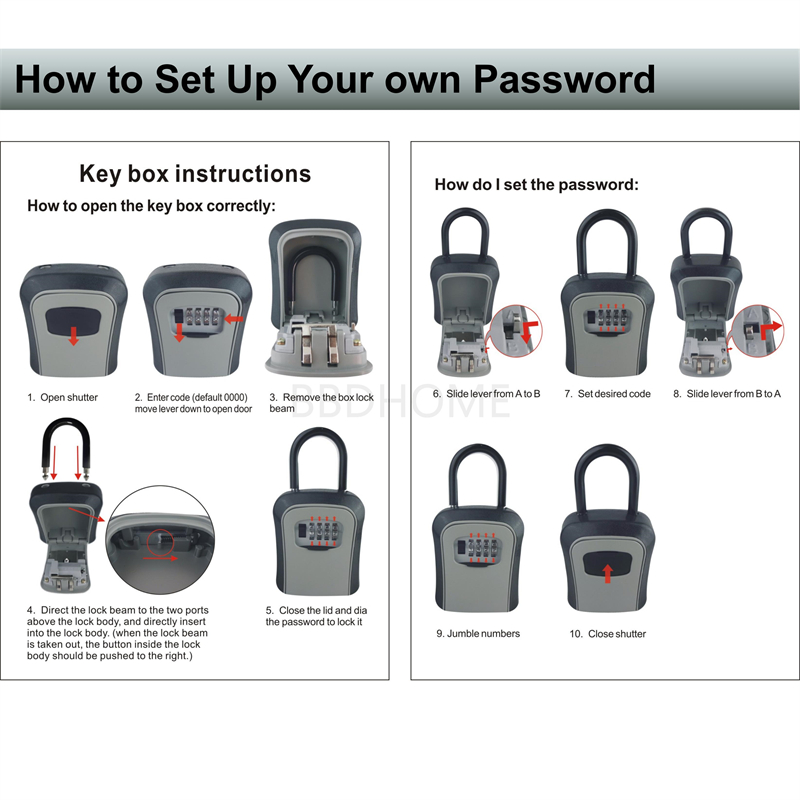 How to Set Up Your own Password

Key box instructions

How to open the key box correctly:

1. Open shutter

2. Enter code (default 0000) move lever down to open door

3. Remove the box lock beam

BBDHOME

4. Direct the lock beam to the two ports above the lock body, and directly insert into the lock body. (when the lock beam is taken out, the button inside the lock body should be pushed to the right.)

5. Close the lid and dia the password to lock it

How do I set the password:

6. Slide lever from A to B

7. Set desired code

8. Slide lever from B to A

9. Jumble numbers

10. Close shutter