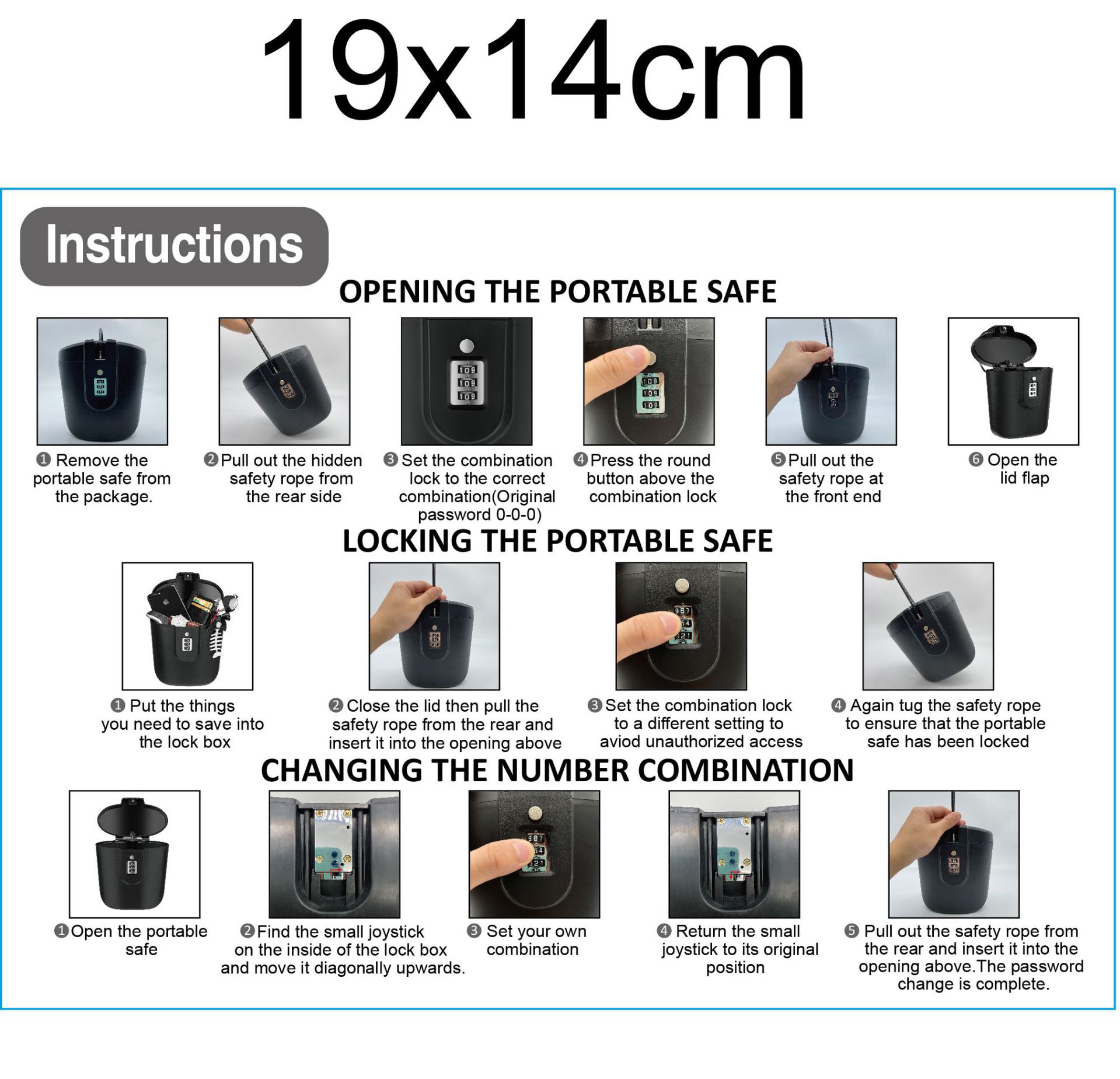 19x14cm

Instructions

OPENING THE PORTABLE SAFE

❶ Remove the portable safe from the package.

❷ Pull out the hidden safety rope from the rear side

❸ Set the combination lock to the correct combination(Original password 0-0-0)

❹ Press the round button above the combination lock

❺ Pull out the safety rope at the front end

❻ Open the lid flap

LOCKING THE PORTABLE SAFE

❶ Put the things you need to save into the lock box

❷ Close the lid then pull the safety rope from the rear and insert it into the opening above

❸ Set the combination lock to a different setting to aviod unauthorized access

❹ Again tug the safety rope to ensure that the portable safe has been locked

CHANGING THE NUMBER COMBINATION

❶ Open the portable safe

❷ Find the small joystick on the inside of the lock box and move it diagonally upwards.

❸ Set your own combination

❹ Return the small joystick to its original position

❺ Pull out the safety rope from the rear and insert it into the opening above.The password change is complete.