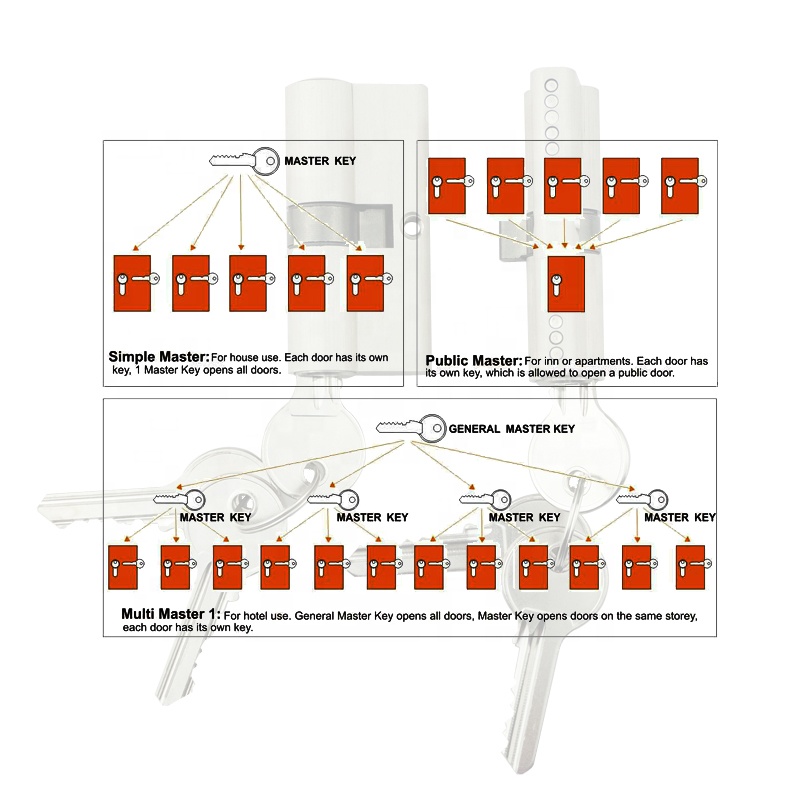 MASTER KEY

Simple Master: For house use. Each door has its own key, 1 Master Key opens all doors.

Public Master: For inn or apartments. Each door has its own key, which is allowed to open a public door.

GENERAL MASTER KEY

MASTER KEY

MASTER KEY

MASTER KEY

MASTER KEY

Multi Master 1: For hotel use. General Master Key opens all doors, Master Key opens doors on the same storey, each door has its own key.