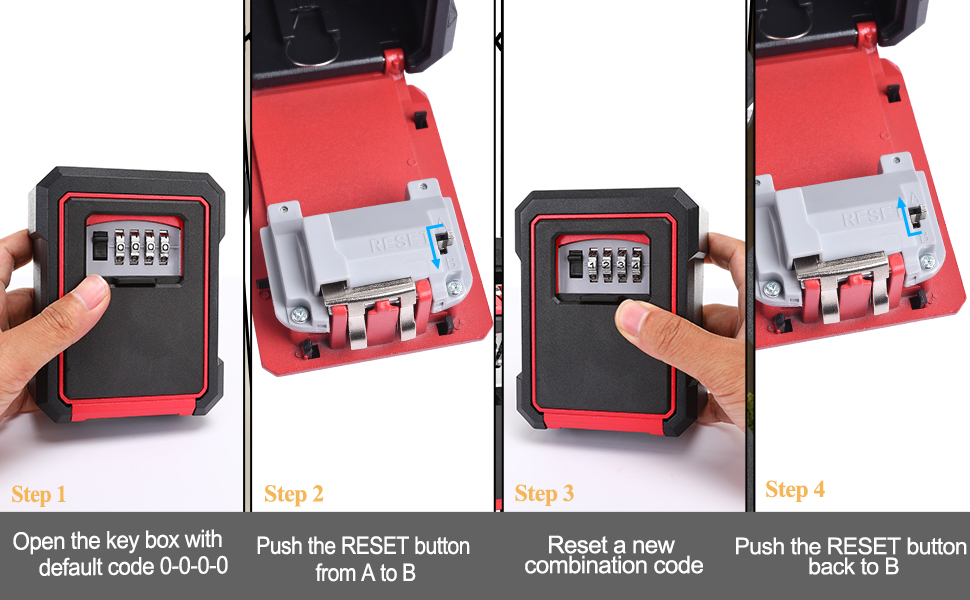 Step 1

Open the key box with default code 0-0-0-0

RESET

Step 2

Push the RESET button from A to B

Step 3

Reset a new combination code

RESET

Step 4

Push the RESET button back to B