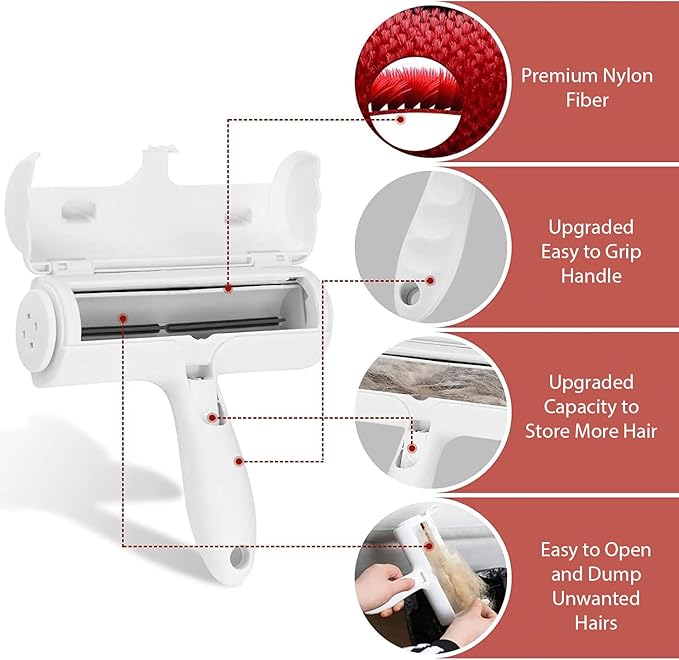 Premium Nylon Fiber

Upgraded Easy to Grip Handle

Upgraded Capacity to Store More Hair

Easy to Open and Dump Unwanted Hairs