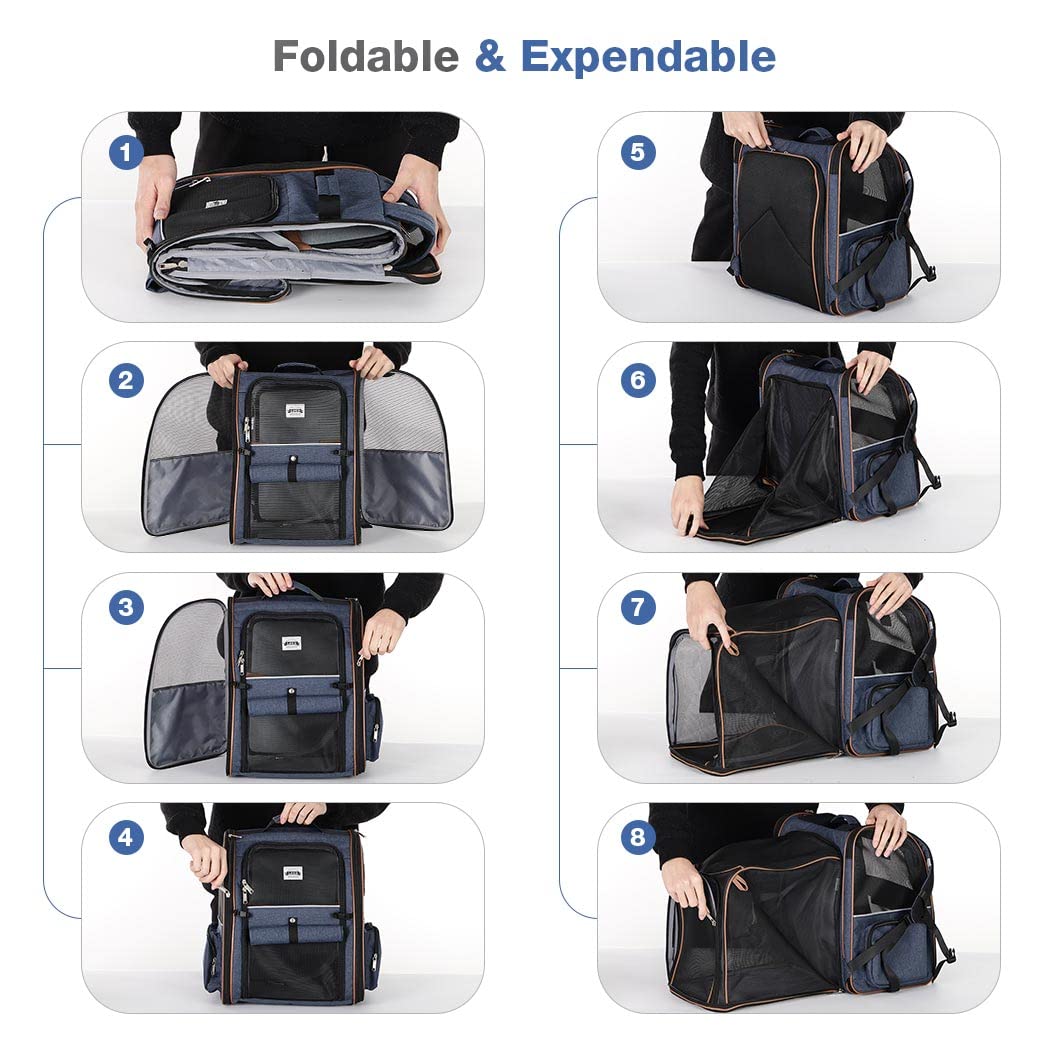 Foldable & Expendable

1

2

3

4

5

6

7

8