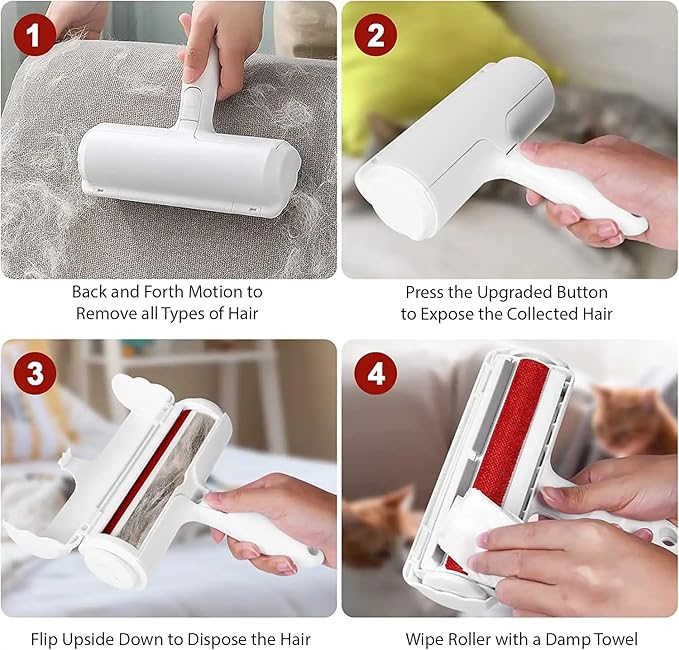 1

Back and Forth Motion to Remove all Types of Hair

2

Press the Upgraded Button to Expose the Collected Hair

3

Flip Upside Down to Dispose the Hair

4

Wipe Roller with a Damp Towel