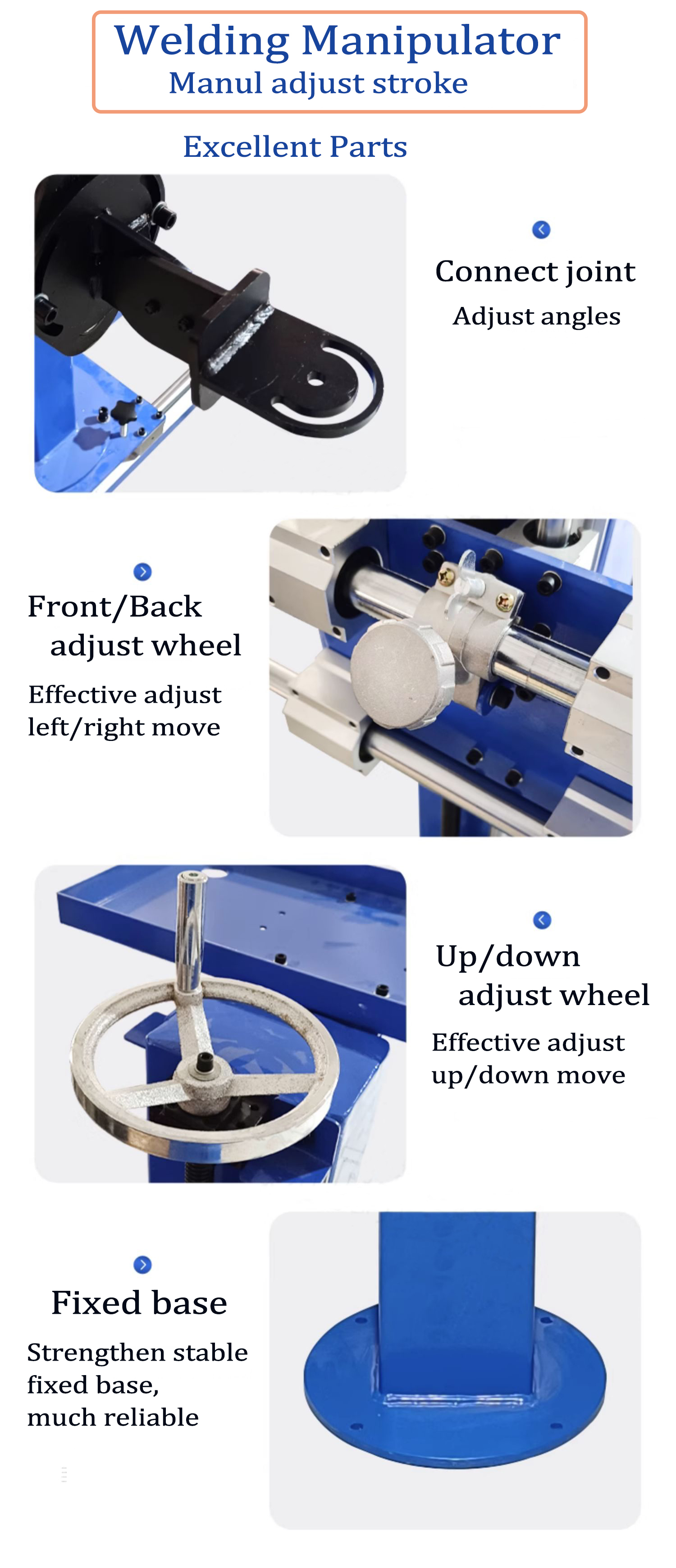 Welding Manipulator
Manul adjust stroke

Excellent Parts

Connect joint
Adjust angles

Front/Back adjust wheel
Effective adjust left/right move

Up/down adjust wheel
Effective adjust up/down move

Fixed base
Strengthen stable fixed base, much reliable