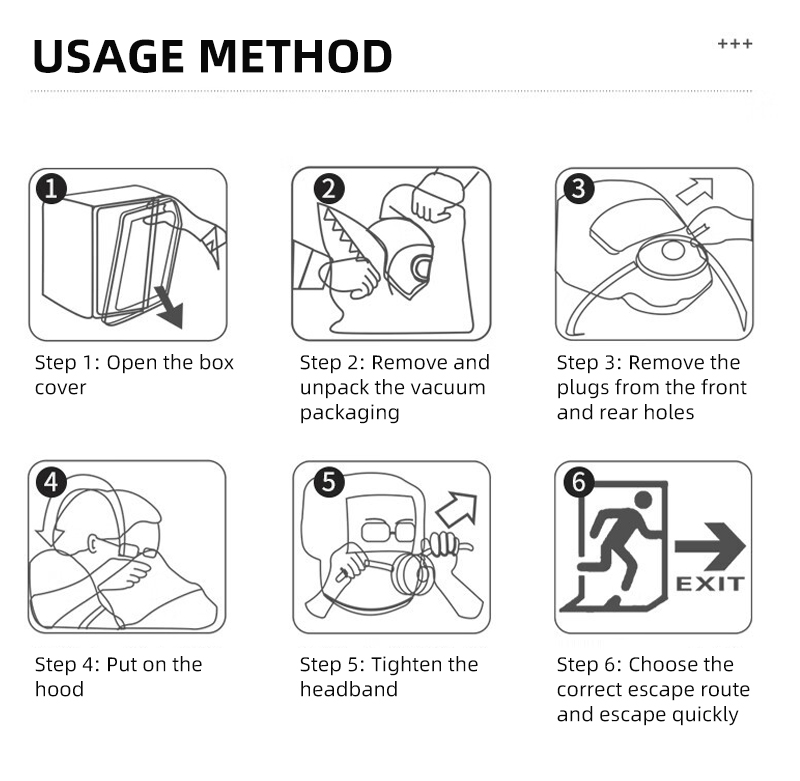 USAGE METHOD

+++

1

Step 1: Open the box cover

2

Step 2: Remove and unpack the vacuum packaging

3

Step 3: Remove the plugs from the front and rear holes

4

Step 4: Put on the hood

5

Step 5: Tighten the headband

6

EXIT

Step 6: Choose the correct escape route and escape quickly