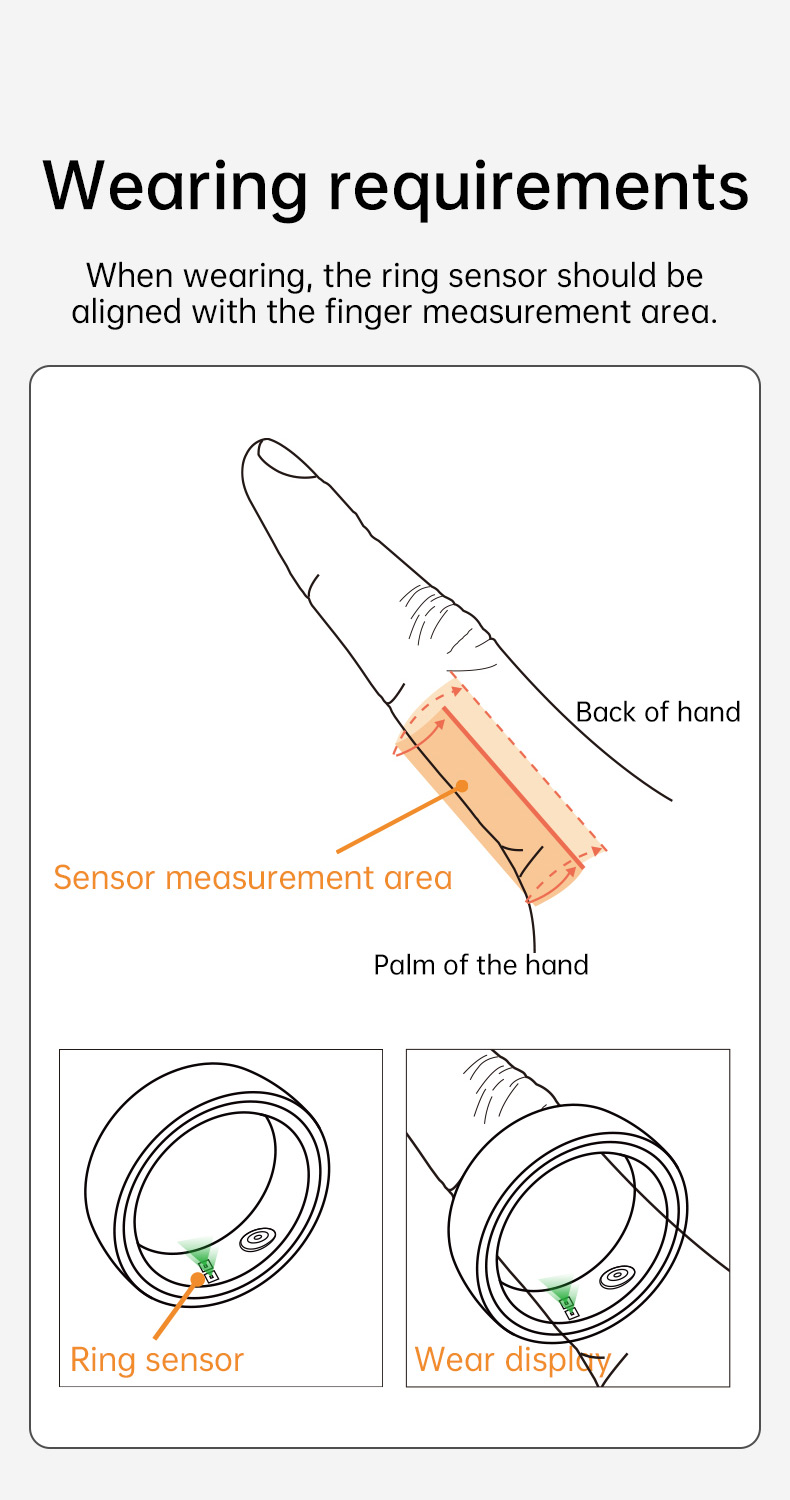 Wearing requirements

When wearing, the ring sensor should be aligned with the finger measurement area.

Back of hand

Sensor measurement area

Palm of the hand

Ring sensor

Wear display