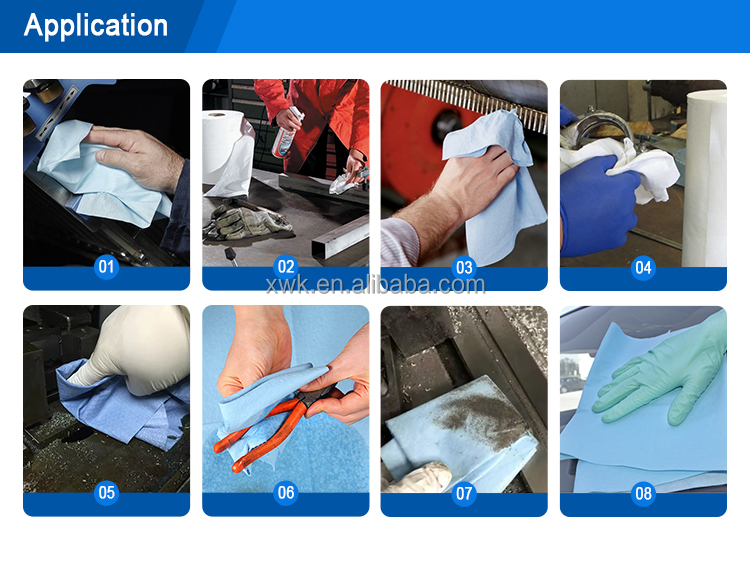 Application

01

02

03

04

xwk.en.alibaba.com

05

06

07

08