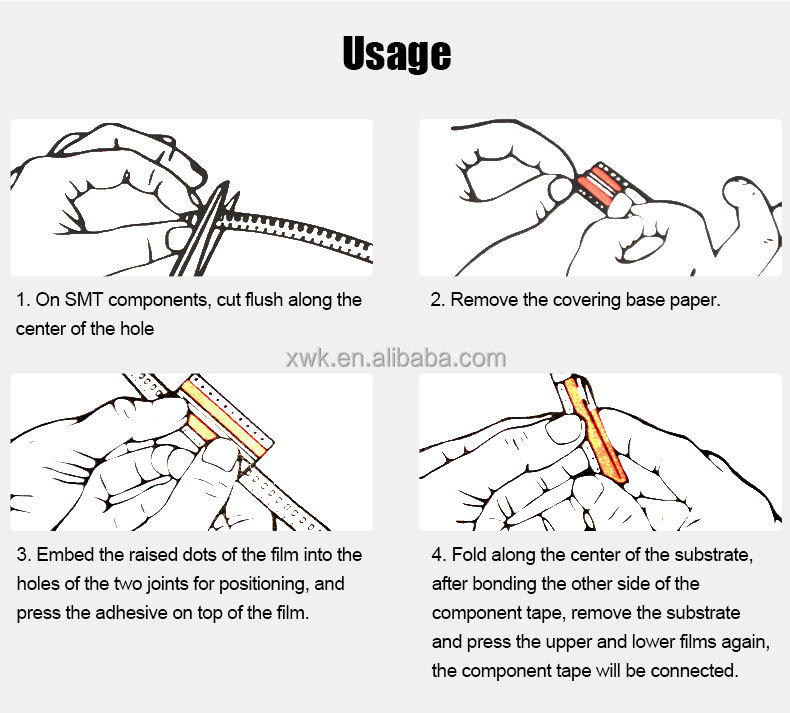 Usage

1. On SMT components, cut flush along the center of the hole

2. Remove the covering base paper.

xwk.en.alibaba.com

3. Embed the raised dots of the film into the holes of the two joints for positioning, and press the adhesive on top of the film.

4. Fold along the center of the substrate, after bonding the other side of the component tape, remove the substrate and press the upper and lower films again, the component tape will be connected.