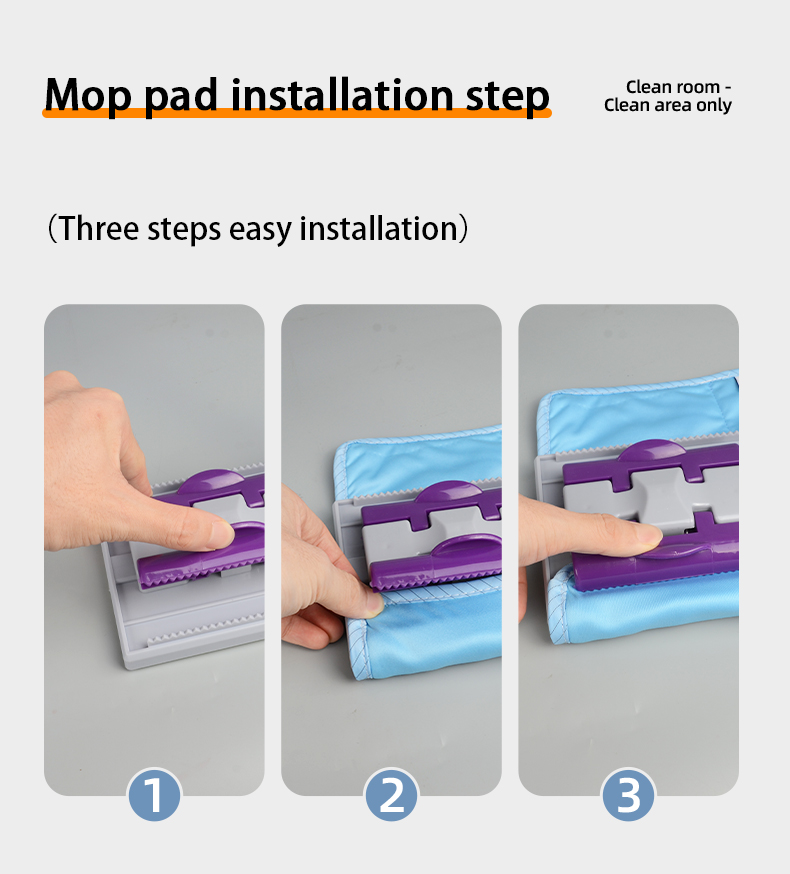 Mop pad installation step

Clean room -
Clean area only

(Three steps easy installation)

1

2

3