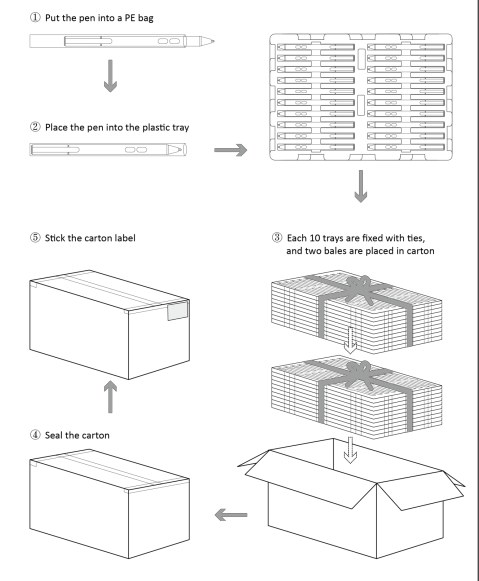 ① Put the pen into a PE bag

② Place the pen into the plastic tray

⑤ Stick the carton label

③ Each 10 trays are fixed with ties, and two bales are placed in carton

④ Seal the carton