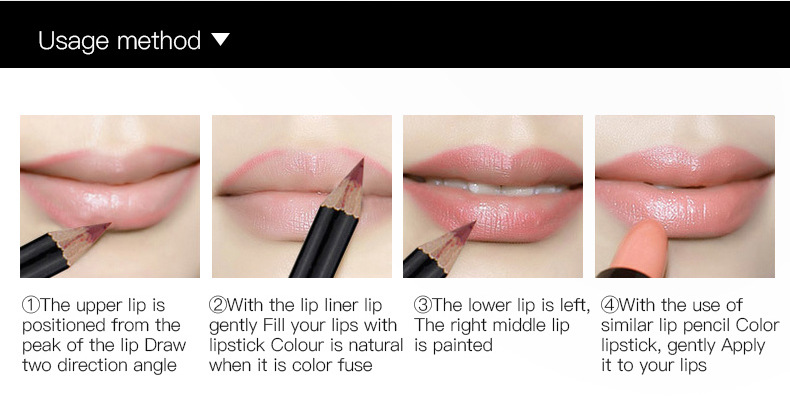 Usage method ▼

①The upper lip is positioned from the peak of the lip Draw two direction angle

②With the lip liner lip gently Fill your lips with lipstick Colour is natural when it is color fuse

③The lower lip is left, The right middle lip is painted

④With the use of similar lip pencil Color lipstick, gently Apply it to your lips