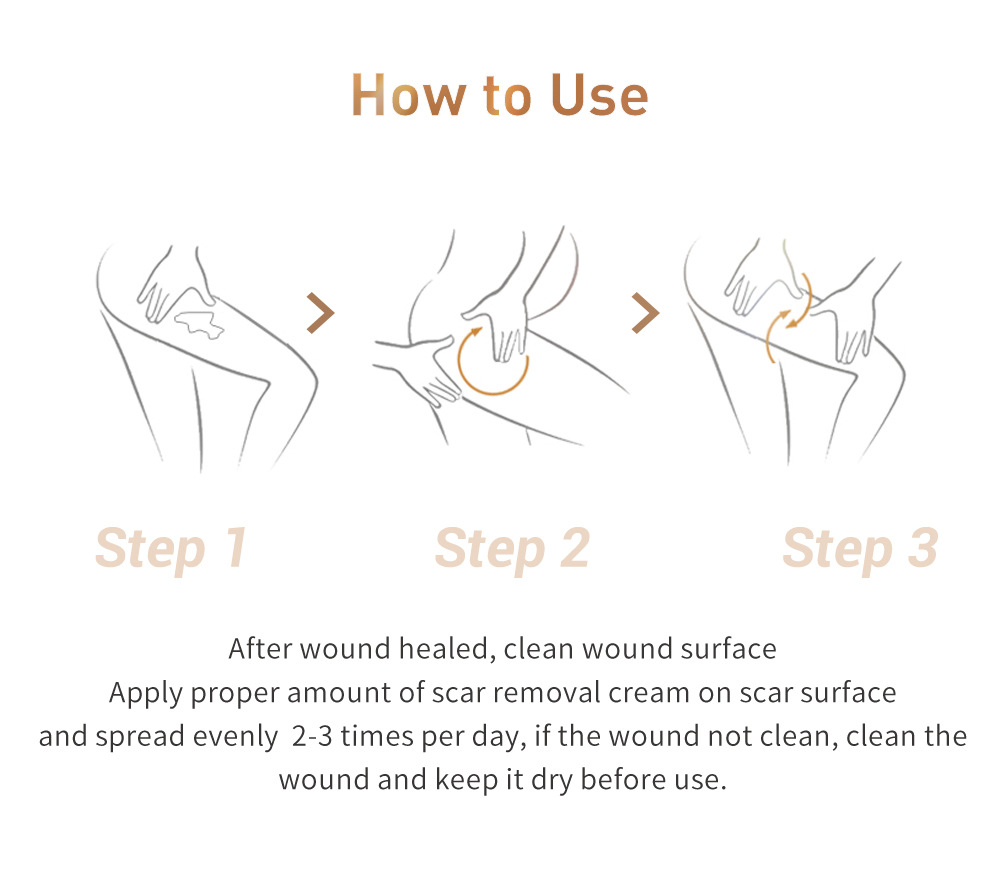 How to Use

Step 1

Step 2

Step 3

After wound healed, clean wound surface
Apply proper amount of scar removal cream on scar surface and spread evenly 2-3 times per day, if the wound not clean, clean the wound and keep it dry before use.