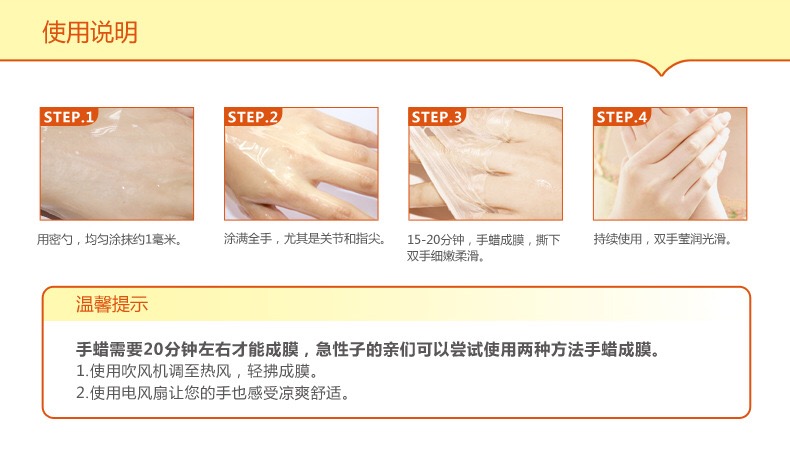 使用说明

STEP.1

用密勺，均匀涂抹约1毫米。

STEP.2

涂满全手，尤其是关节和指尖。

STEP.3

15-20分钟，手蜡成膜，撕下双手细嫩柔滑。

STEP.4

持续使用，双手莹润光滑。

温馨提示

手蜡需要20分钟左右才能成膜，急性子的亲们可以尝试使用两种方法手蜡成膜。
1.使用吹风机调至热风，轻拂成膜。
2.使用电风扇让您的手也感受凉爽舒适。