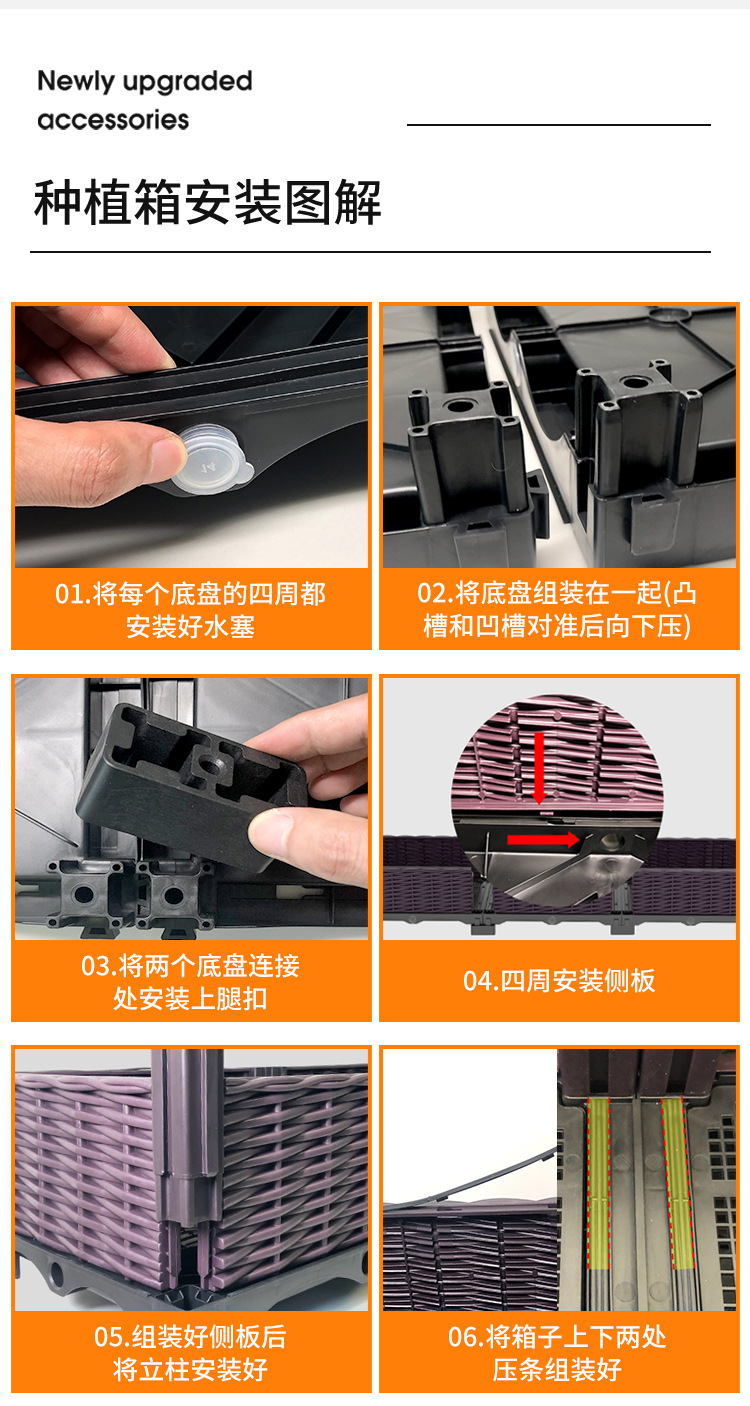 Newly upgraded accessories

种植箱安装图解

01.将每个底盘的四周都安装好水塞

02.将底盘组装在一起(凸槽和凹槽对准后向下压)

03.将两个底盘连接处安装上腿扣

04.四周安装侧板

05.组装好侧板后将立柱安装好

06.将箱子上下两处压条组装好