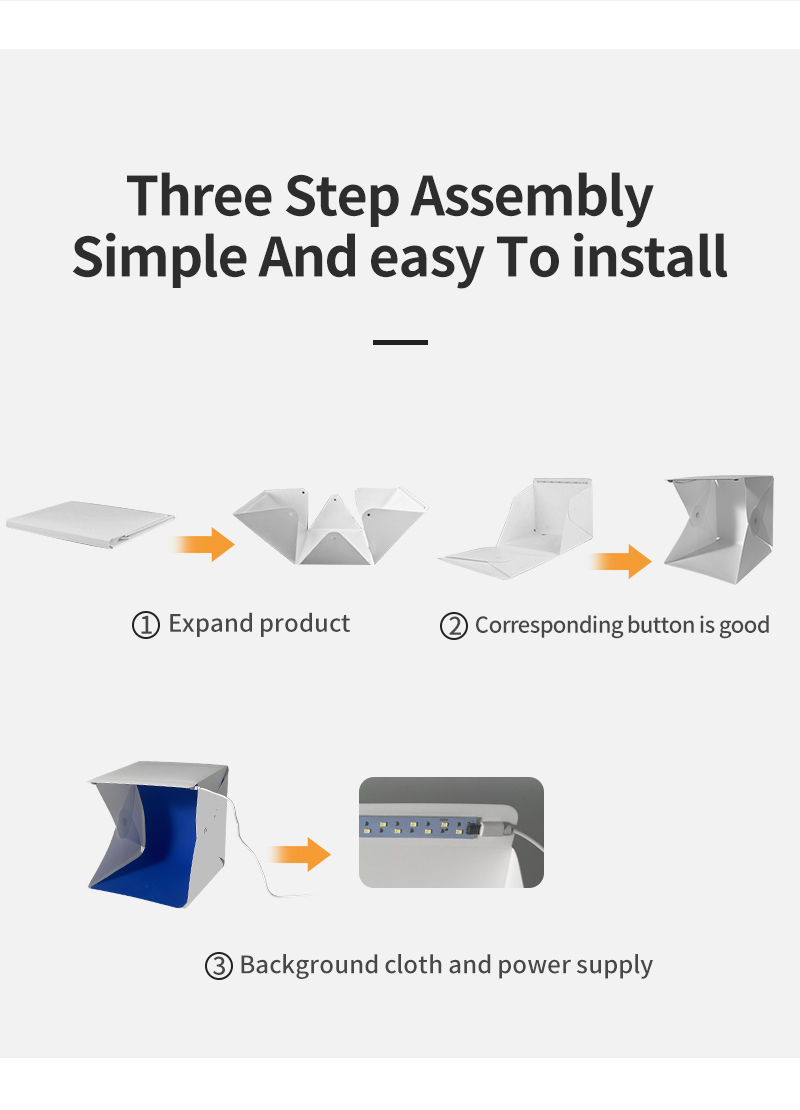 Three Step Assembly
Simple And easy To install

① Expand product

② Corresponding button is good

③ Background cloth and power supply