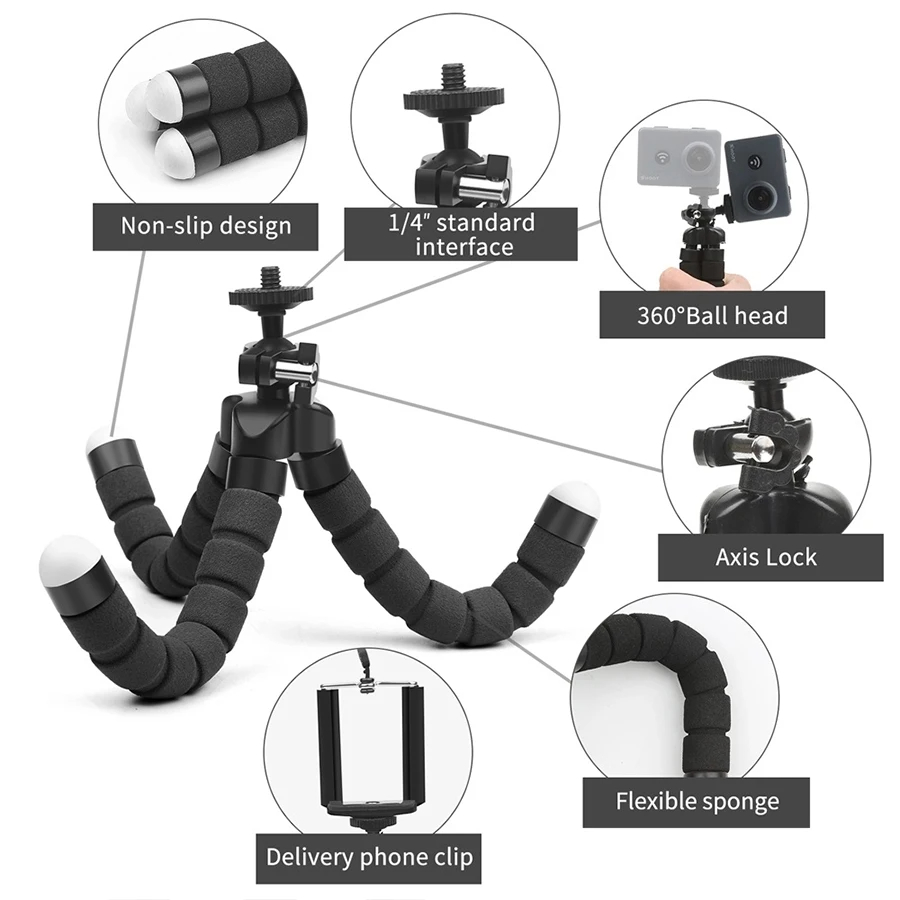 Non-slip design

1/4" standard interface

360°Ball head

Axis Lock

Flexible sponge

Delivery phone clip