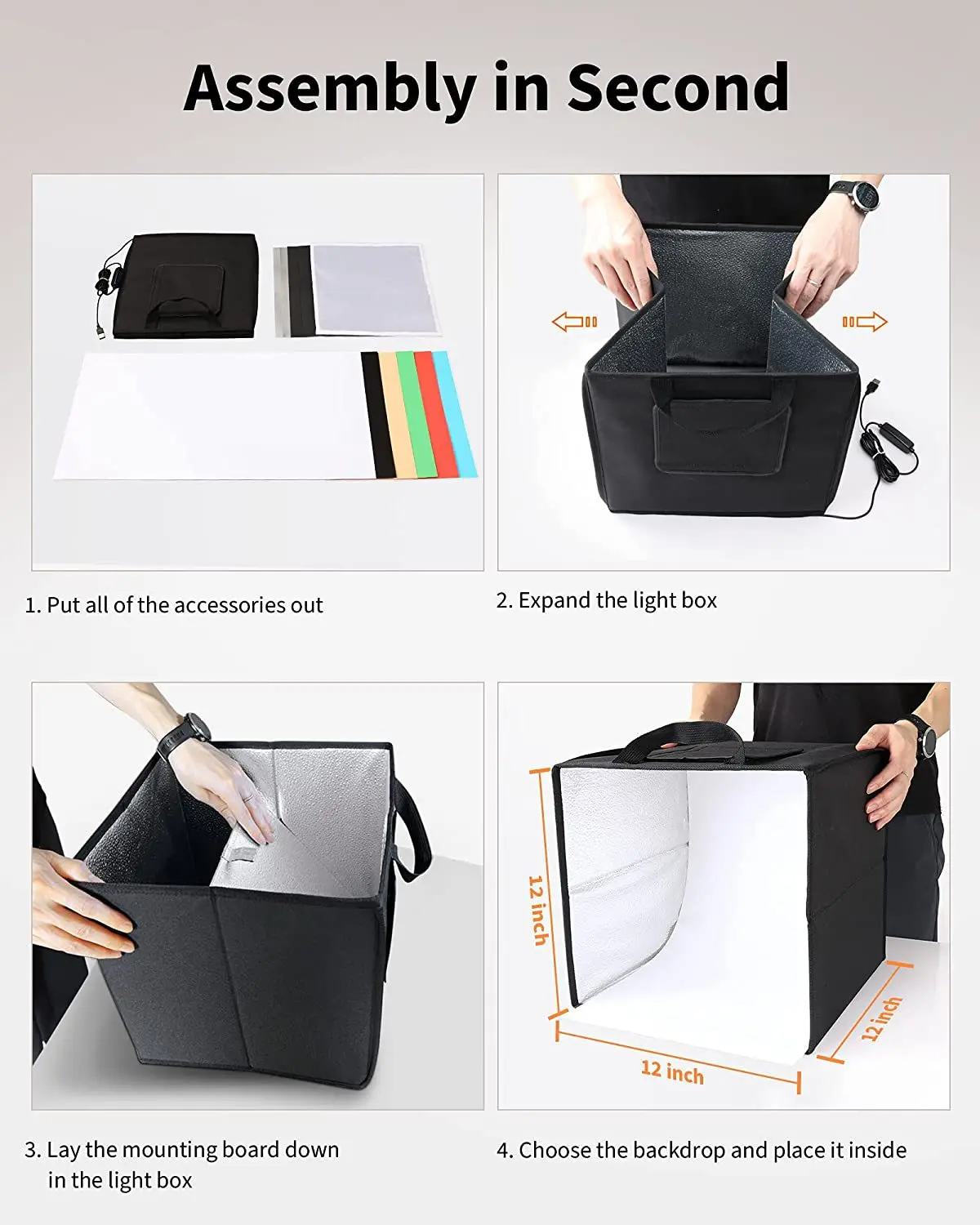 Assembly in Second

1. Put all of the accessories out

2. Expand the light box

3. Lay the mounting board down in the light box

12 inch

12 inch

12 inch

4. Choose the backdrop and place it inside