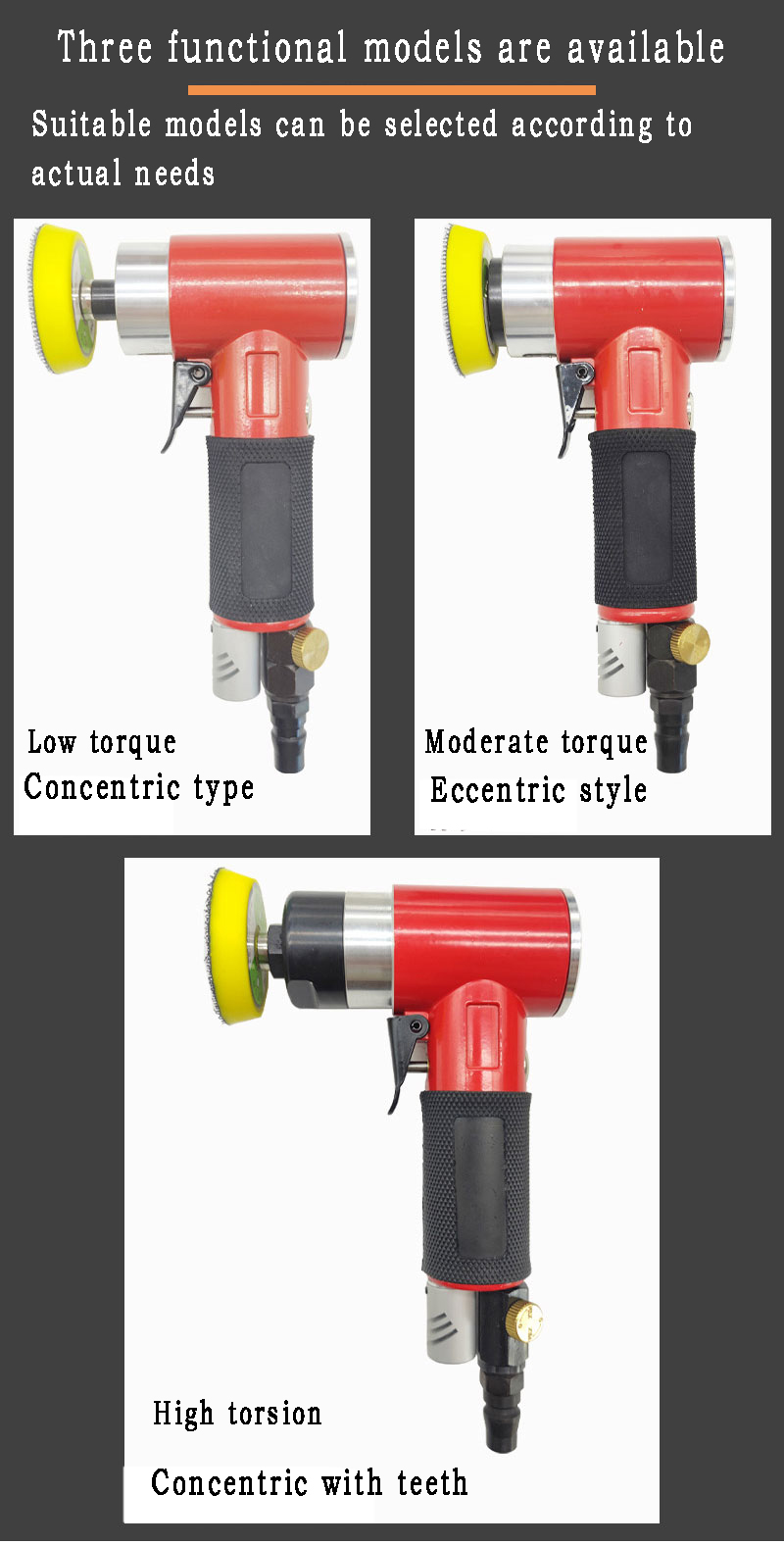 Three functional models are available

Suitable models can be selected according to actual needs

Low torque
Concentric type

Moderate torque
Eccentric style

High torsion
Concentric with teeth