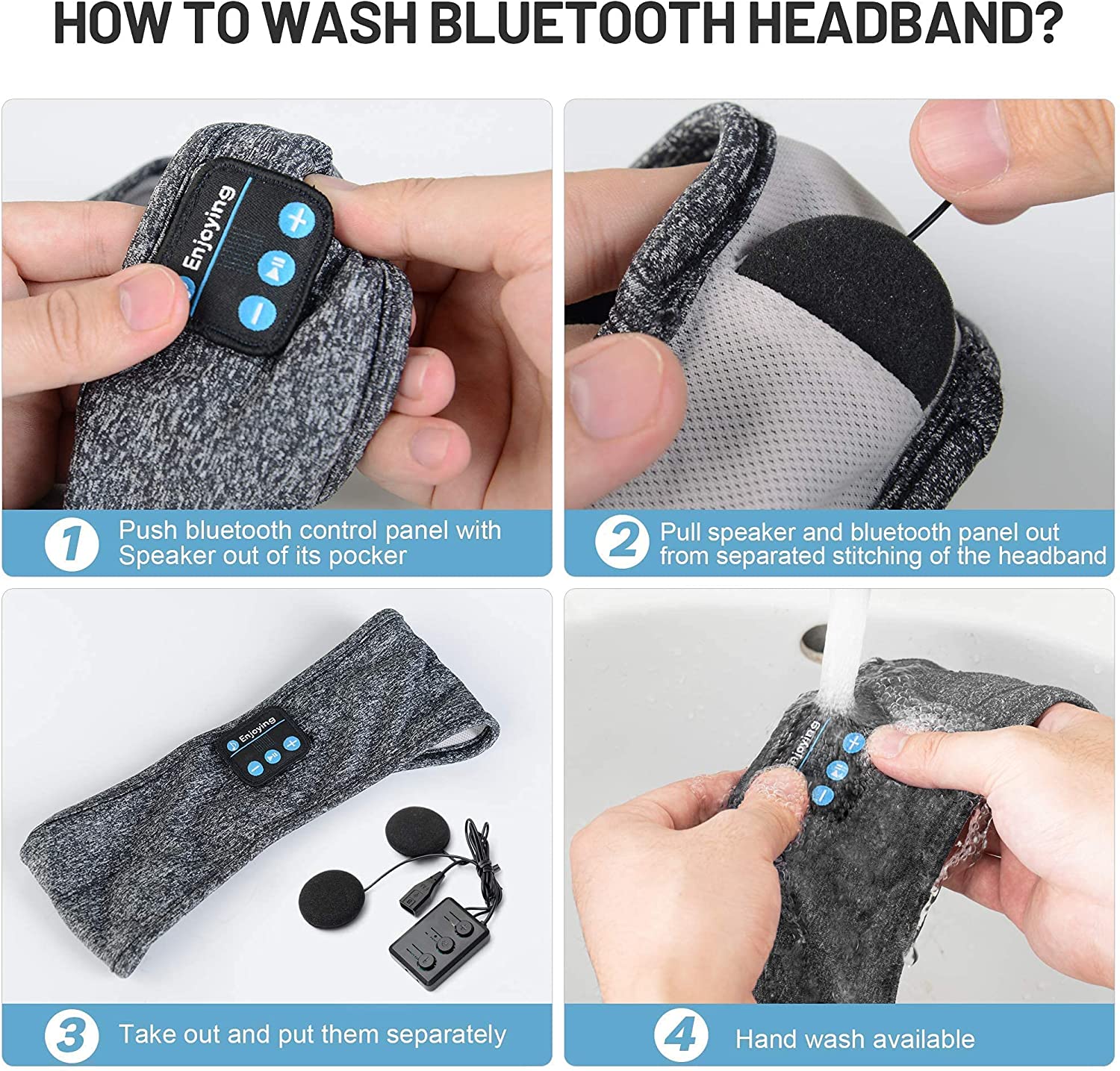 HOW TO WASH BLUETOOTH HEADBAND?

Enjoying

1 Push bluetooth control panel with Speaker out of its pocker

2 Pull speaker and bluetooth panel out from separated stitching of the headband

Enjoying

3 Take out and put them separately

Enjoying

4 Hand wash available