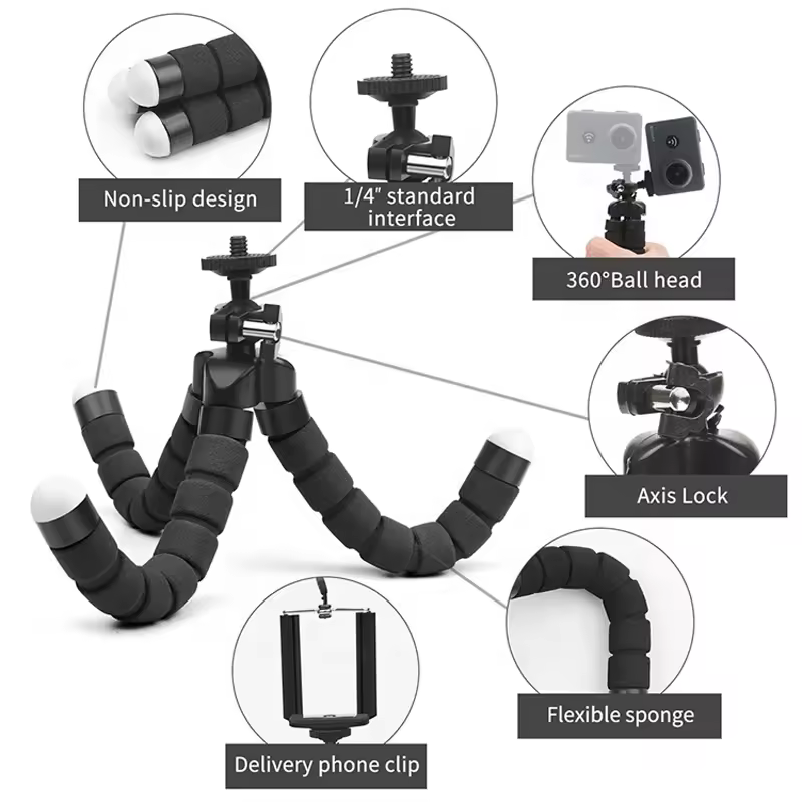 Non-slip design

1/4" standard interface

360°Ball head

Axis Lock

Flexible sponge

Delivery phone clip