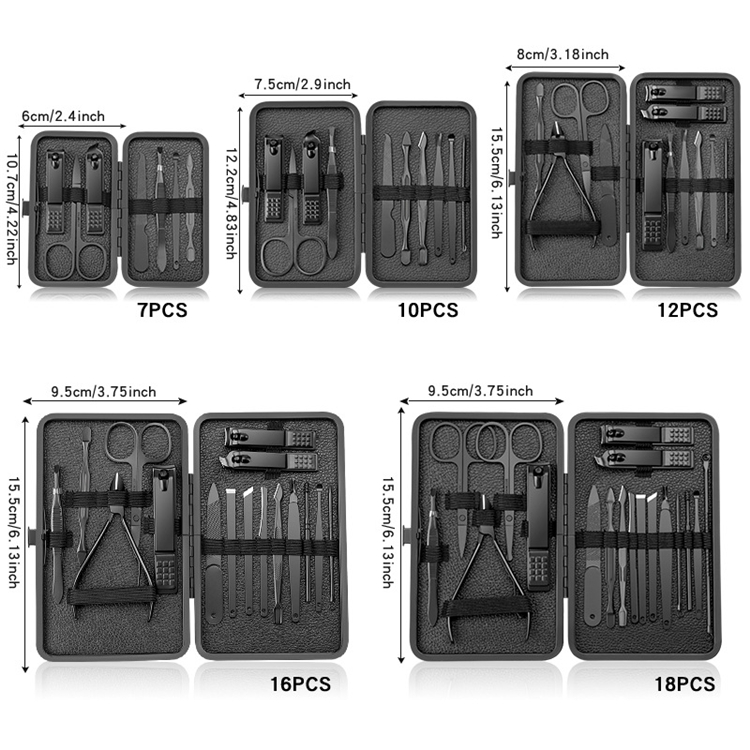 6cm/2.4inch
10.7cm/4.22inch
7PCS

7.5cm/2.9inch
12.2cm/4.83inch
10PCS

8cm/3.18inch
15.5cm/6.13inch
12PCS

9.5cm/3.75inch
15.5cm/6.13inch
16PCS

9.5cm/3.75inch
15.5cm/6.13inch
18PCS