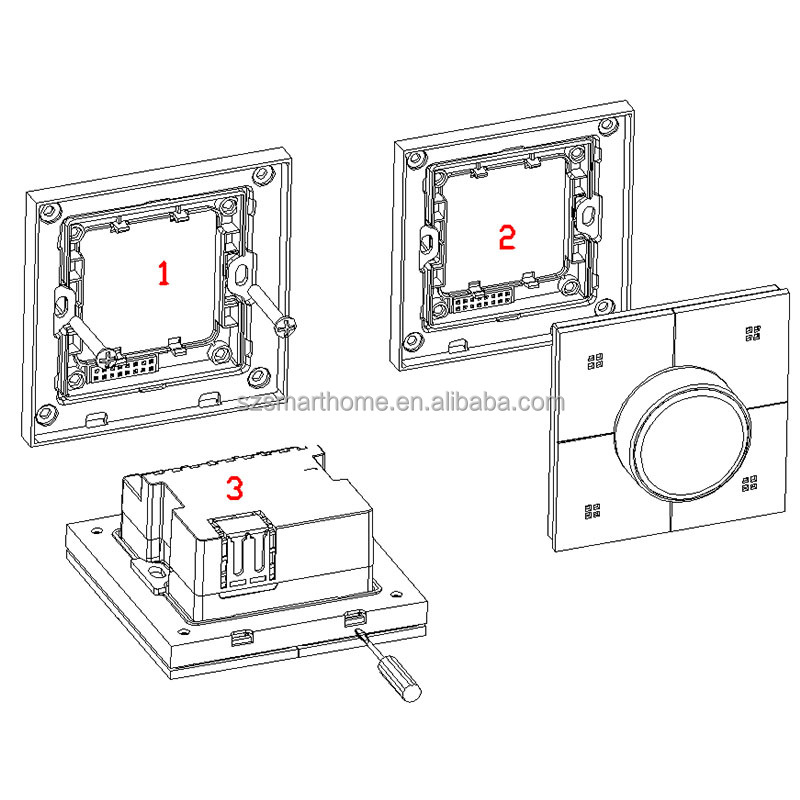 1

2

szsmarthome.en.alibaba.com

3