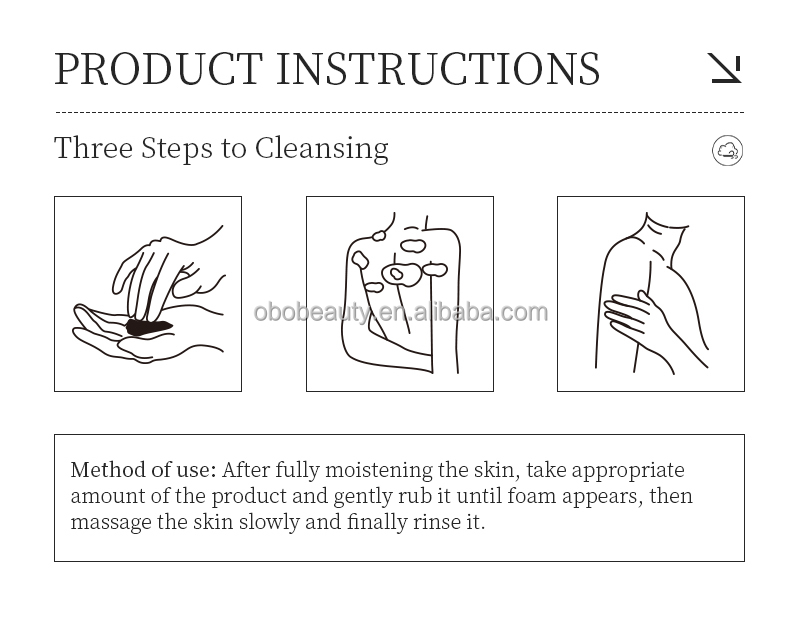 PRODUCT INSTRUCTIONS

Three Steps to Cleansing

obobeauty.en.alibaba.com

Method of use: After fully moistening the skin, take appropriate amount of the product and gently rub it until foam appears, then massage the skin slowly and finally rinse it.