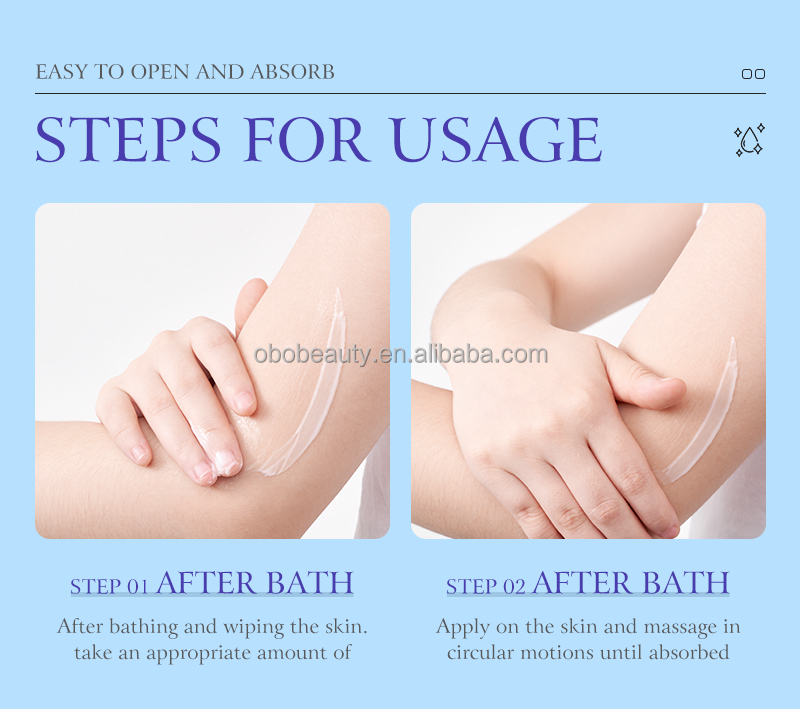 EASY TO OPEN AND ABSORB

STEPS FOR USAGE

obobeauty.en.alibaba.com

STEP 01 AFTER BATH

After bathing and wiping the skin. take an appropriate amount of

STEP 02 AFTER BATH

Apply on the skin and massage in circular motions until absorbed