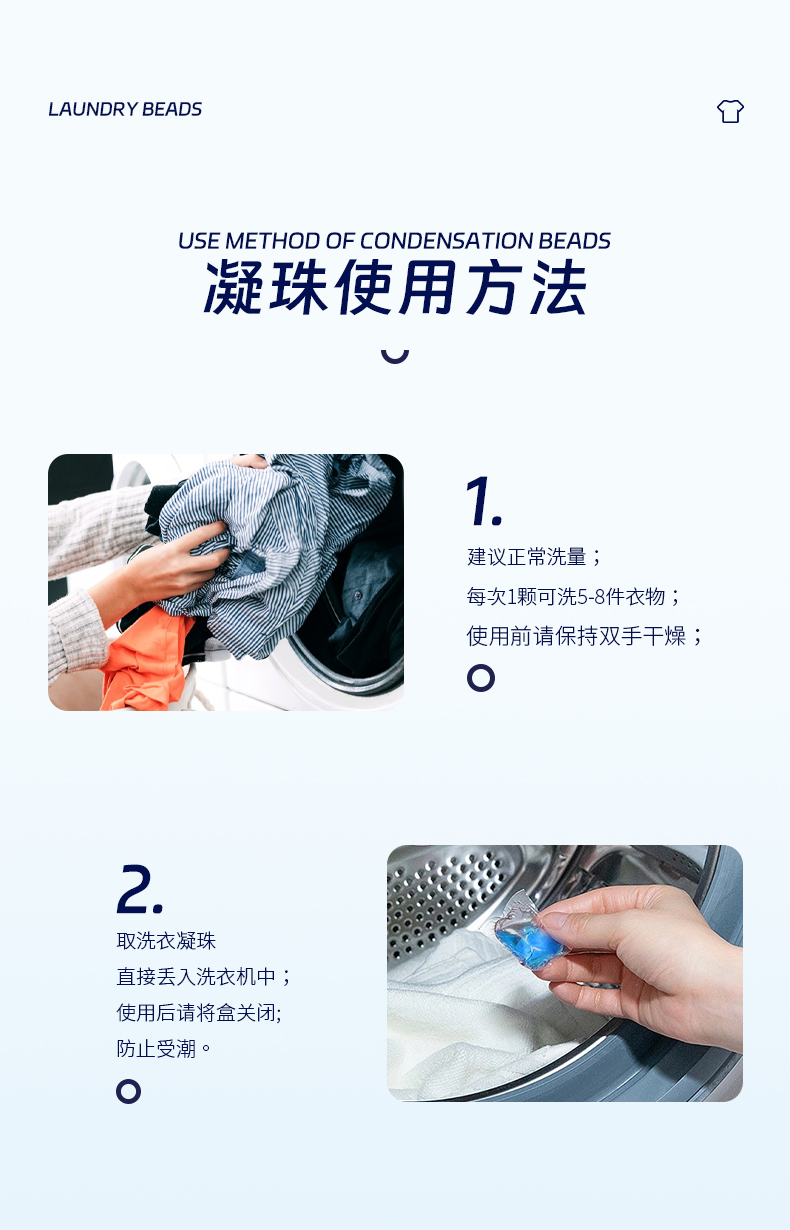 LAUNDRY BEADS

USE METHOD OF CONDENSATION BEADS
凝珠使用方法

1.
建议正常洗量；
每次1颗可洗5-8件衣物；
使用前请保持双手干燥；

2.
取洗衣凝珠
直接丢入洗衣机中；
使用后请将盒关闭;
防止受潮。