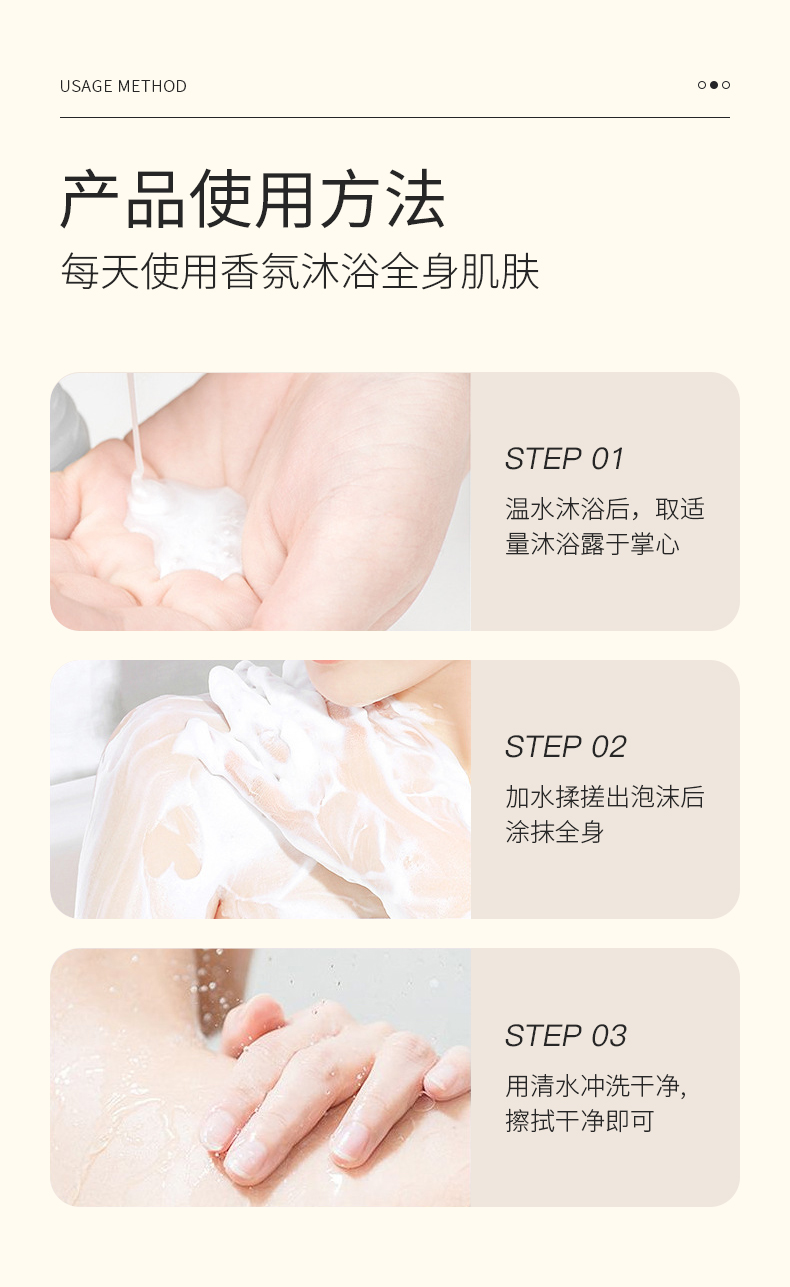 USAGE METHOD

产品使用方法

每天使用香氛沐浴全身肌肤

STEP 01

温水沐浴后，取适量沐浴露于掌心

STEP 02

加水揉搓出泡沫后涂抹全身

STEP 03

用清水冲洗干净，擦拭干净即可