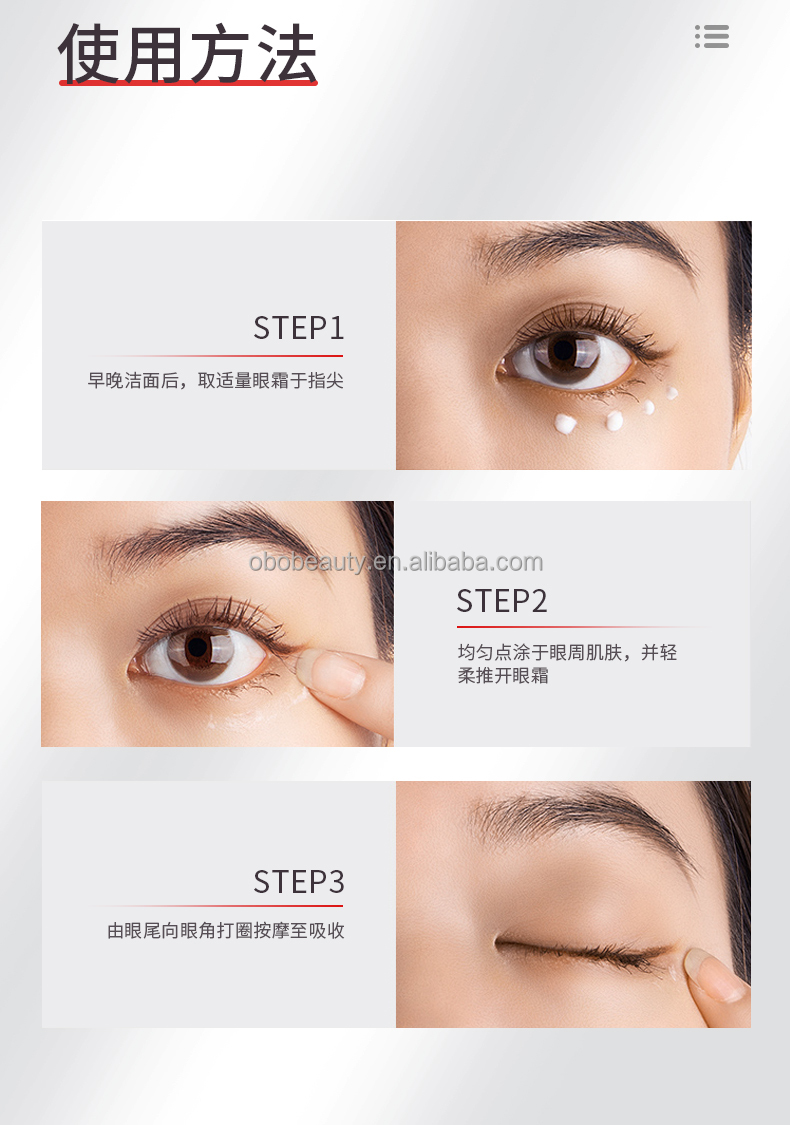 使用方法

STEP1

早晚洁面后，取适量眼霜于指尖

obobeauty.en.alibaba.com

STEP2

均匀点涂于眼周肌肤，并轻柔推开眼霜

STEP3

由眼尾向眼角打圈按摩至吸收